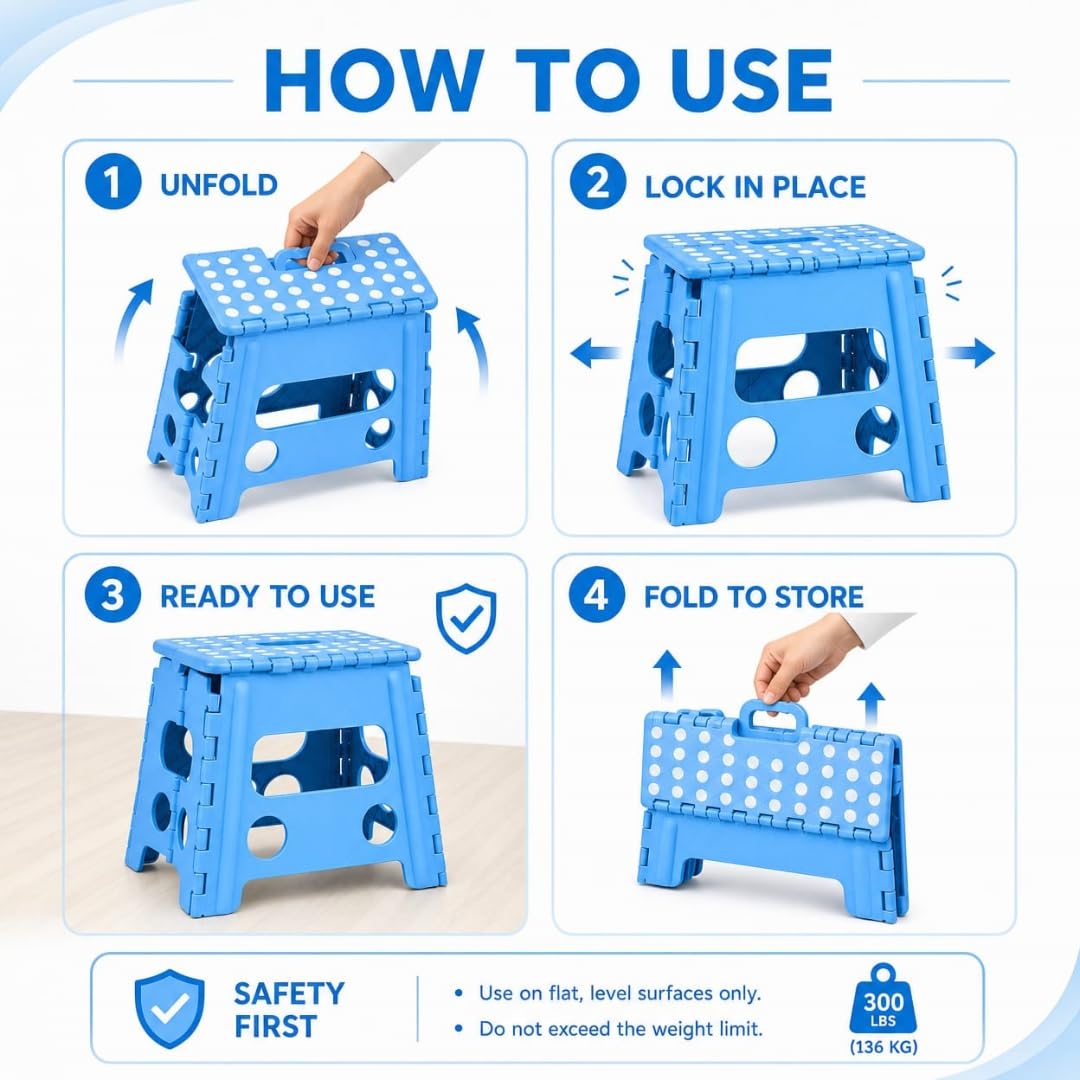 HOW TO USE

1 UNFOLD

2 LOCK IN PLACE

3 READY TO USE

4 FOLD TO STORE

SAFETY FIRST

• Use on flat, level surfaces only.
• Do not exceed the weight limit.

300 LBS
(136 KG)