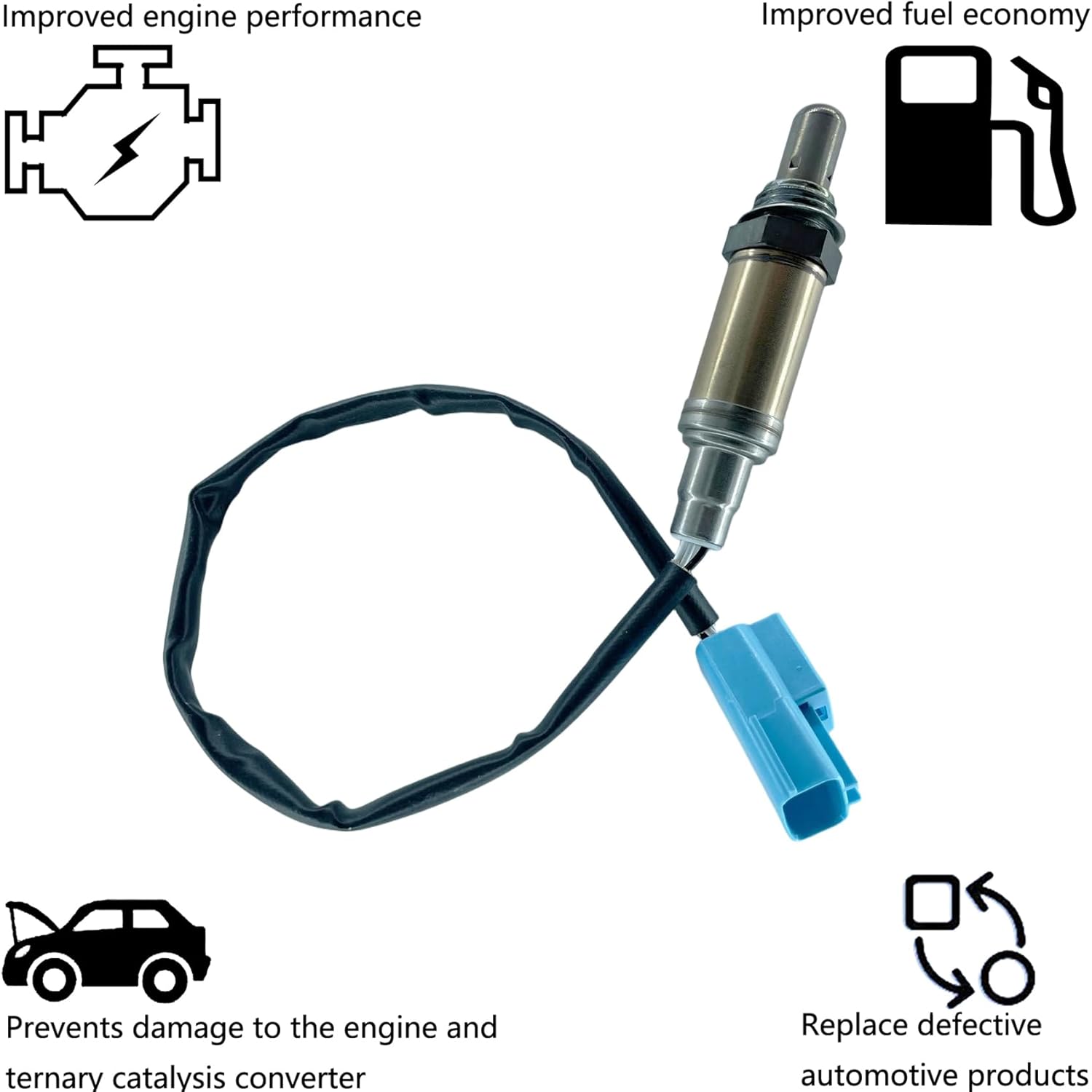 Improved engine performance

Improved fuel economy

Prevents damage to the engine and ternary catalysis converter

Replace defective automotive products