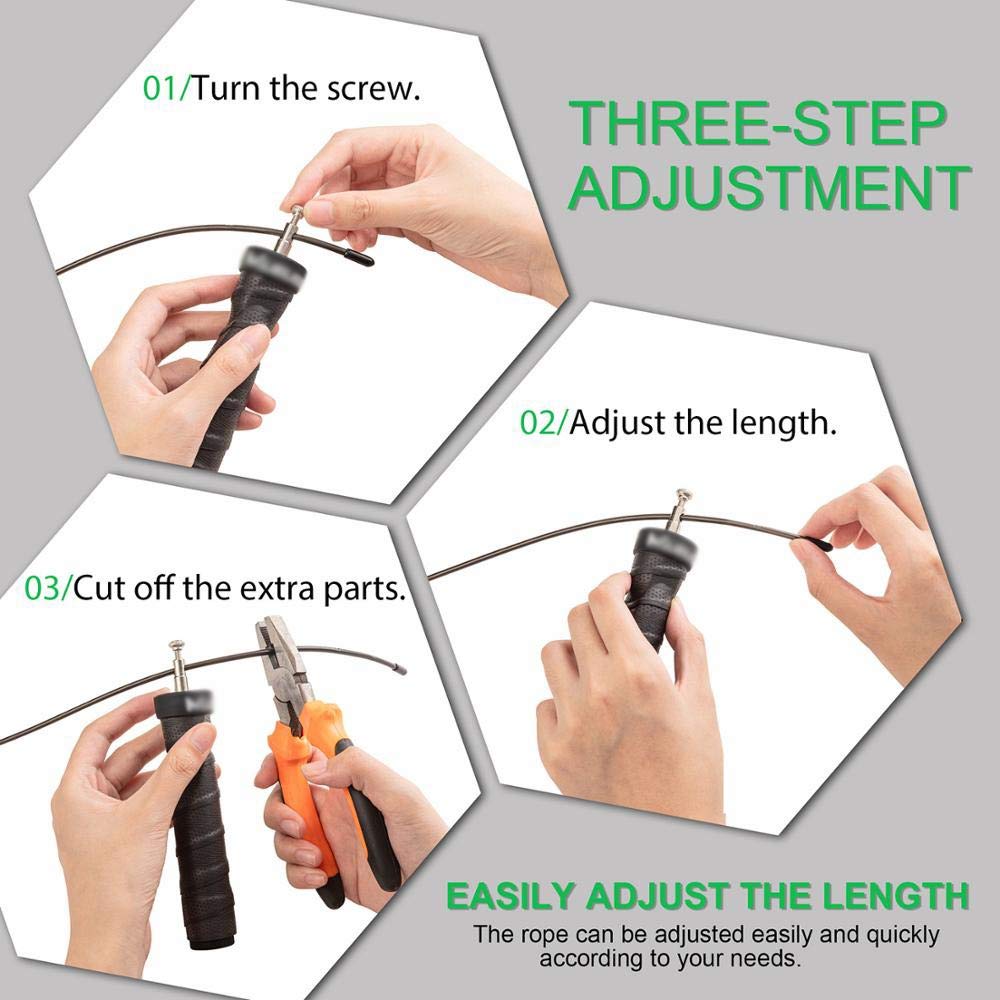 01/Turn the screw.

THREE-STEP ADJUSTMENT

02/Adjust the length.

03/Cut off the extra parts.

EASILY ADJUST THE LENGTH

The rope can be adjusted easily and quickly according to your needs.