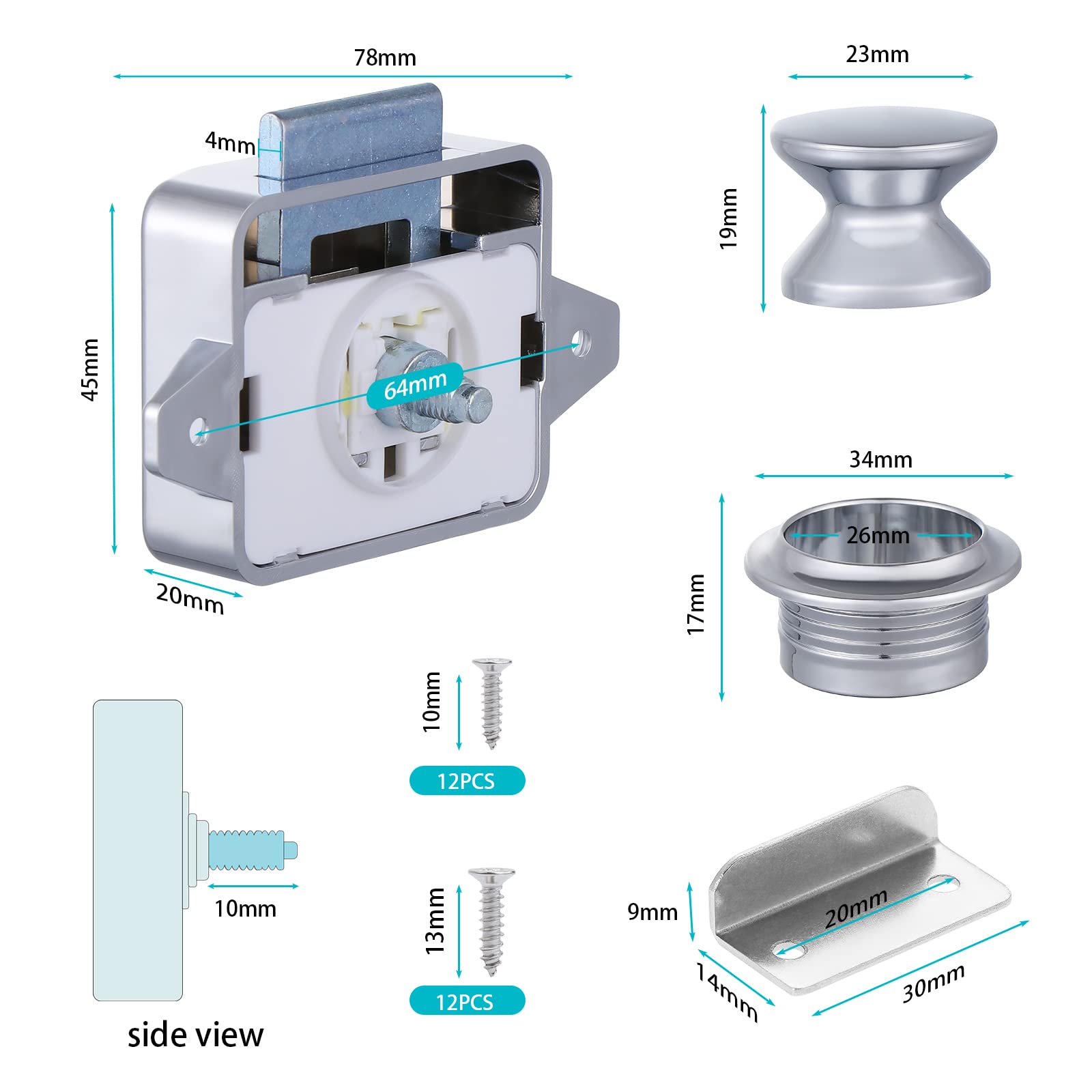 78mm

4mm

45mm

64mm

20mm

23mm

19mm

34mm

26mm

17mm

10mm

12PCS

13mm

12PCS

10mm

side view

9mm

20mm

14mm

30mm