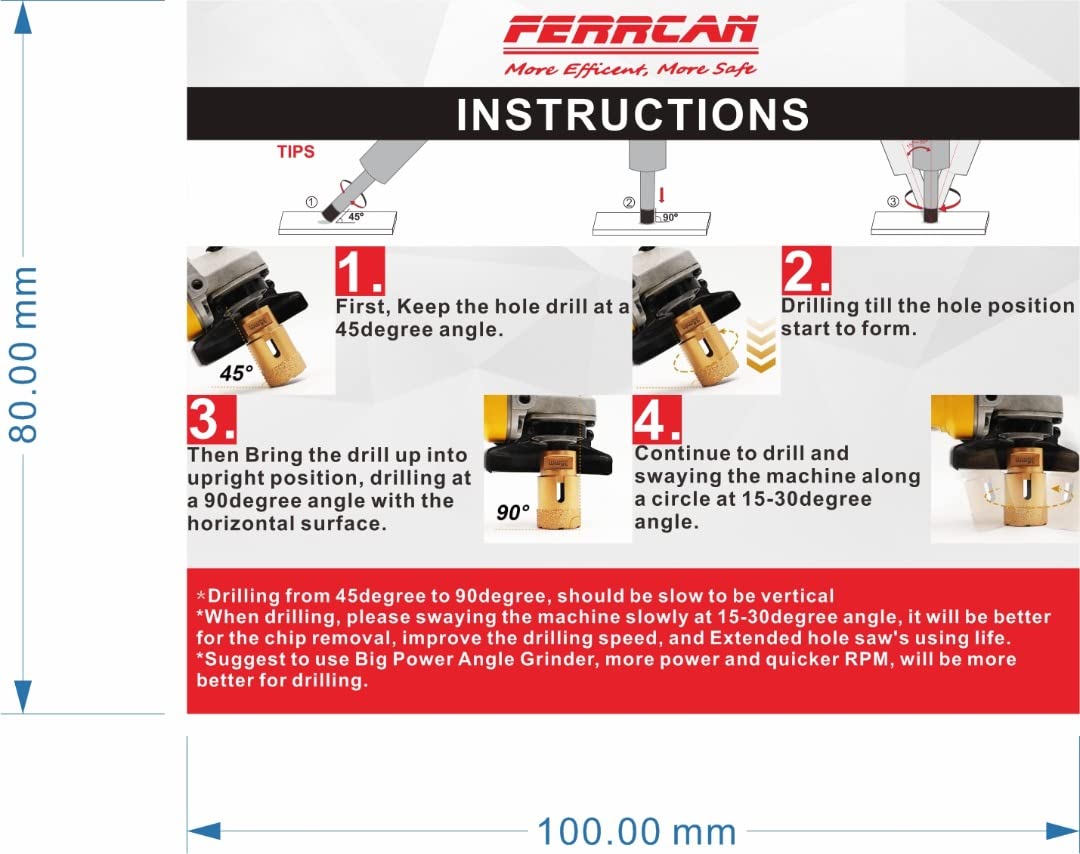 80.00 mm

FERRCAN
More Efficent, More Safe

INSTRUCTIONS

TIPS

① 45°
② 90°
③

1.
First, Keep the hole drill at a 45degree angle.

45°

2.
Drilling till the hole position start to form.

3.
Then Bring the drill up into upright position, drilling at a 90degree angle with the horizontal surface.

90°

4.
Continue to drill and swaying the machine along a circle at 15-30degree angle.

*Drilling from 45degree to 90degree, should be slow to be vertical
*When drilling, please swaying the machine slowly at 15-30degree angle, it will be better for the chip removal, improve the drilling speed, and Extended hole saw's using life.
*Suggest to use Big Power Angle Grinder, more power and quicker RPM, will be more better for drilling.

100.00 mm