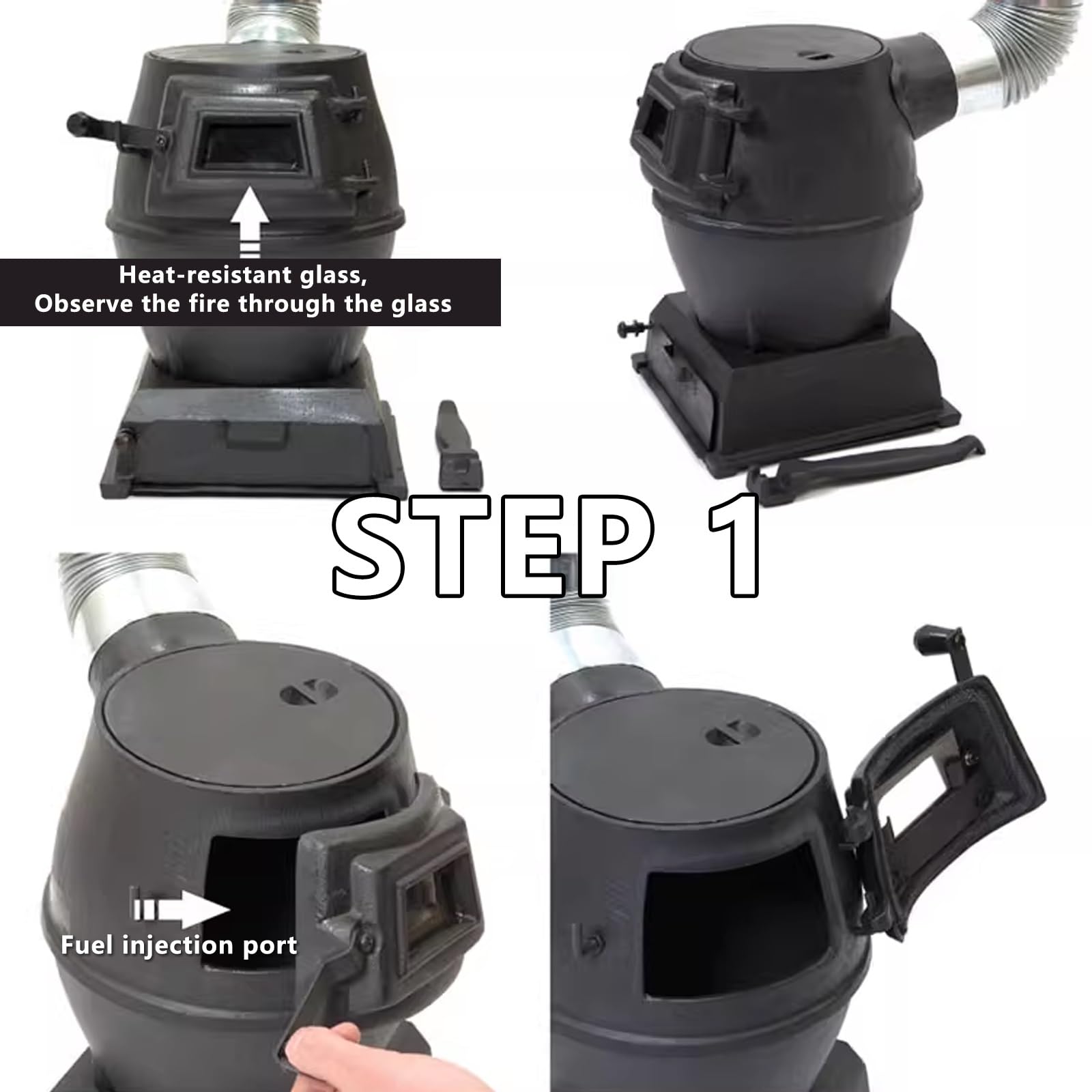 Heat-resistant glass,
Observe the fire through the glass

STEP 1

Fuel injection port