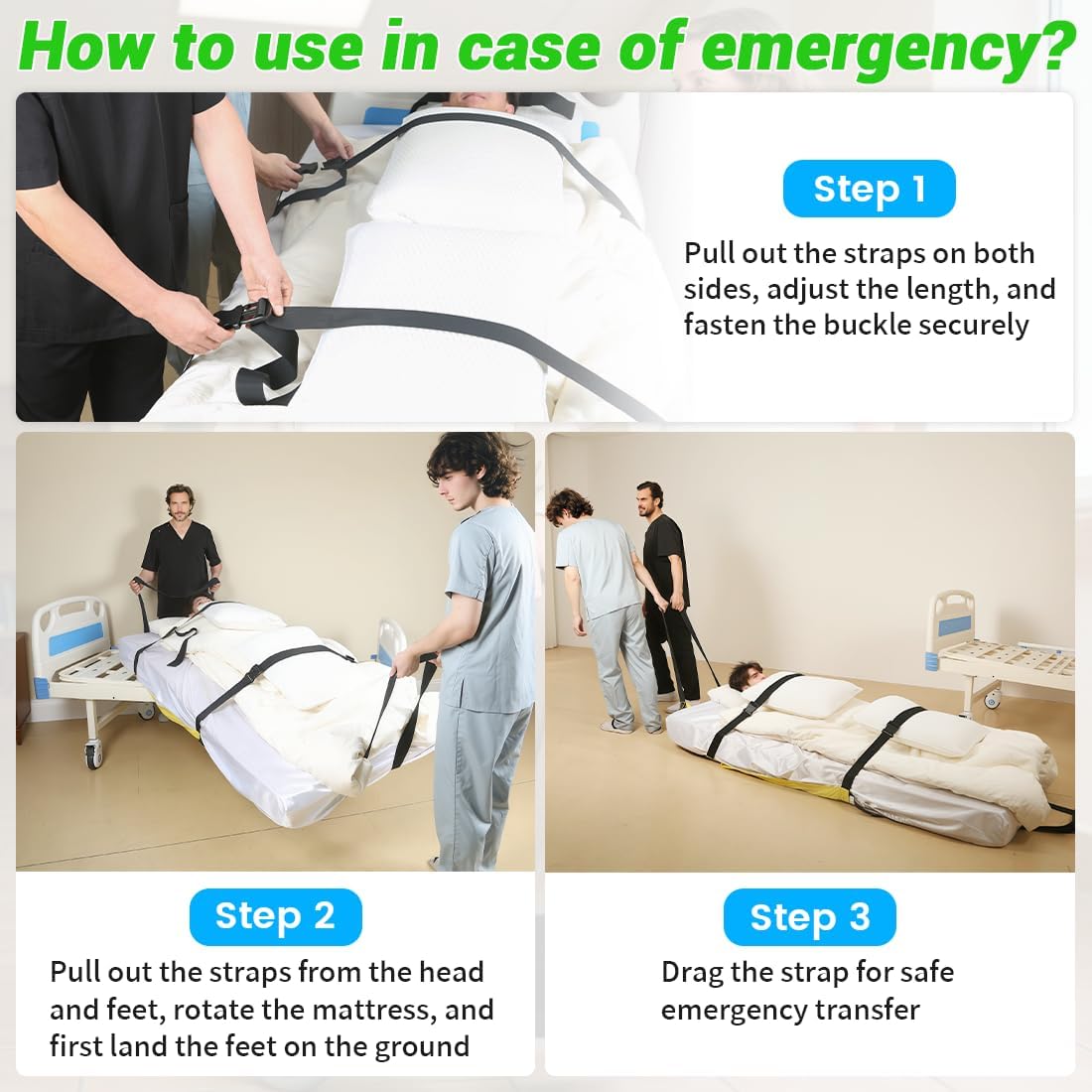 How to use in case of emergency?

Step 1

Pull out the straps on both sides, adjust the length, and fasten the buckle securely

Step 2

Pull out the straps from the head and feet, rotate the mattress, and first land the feet on the ground

Step 3

Drag the strap for safe emergency transfer