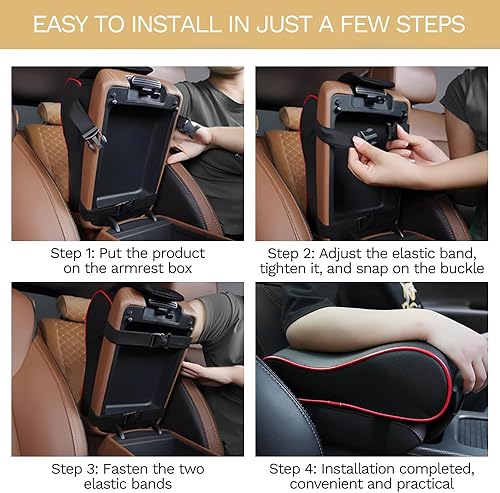 EASY TO INSTALL IN JUST A FEW STEPS

Step 1: Put the product on the armrest box

Step 2: Adjust the elastic band, tighten it, and snap on the buckle

Step 3: Fasten the two elastic bands

Step 4: Installation completed, convenient and practical