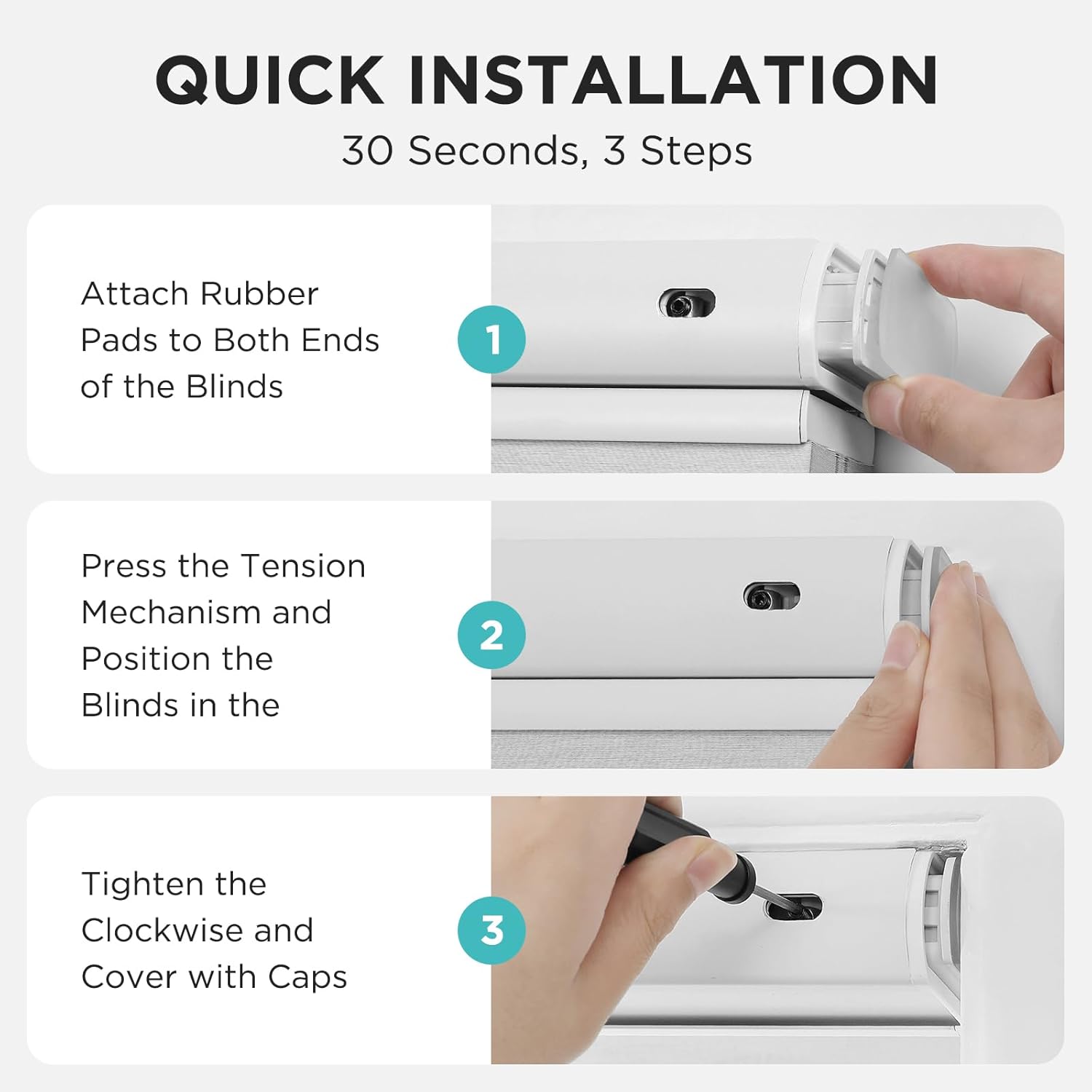 QUICK INSTALLATION

30 Seconds, 3 Steps

Attach Rubber Pads to Both Ends of the Blinds

1

Press the Tension Mechanism and Position the Blinds in the

2

Tighten the Clockwise and Cover with Caps

3