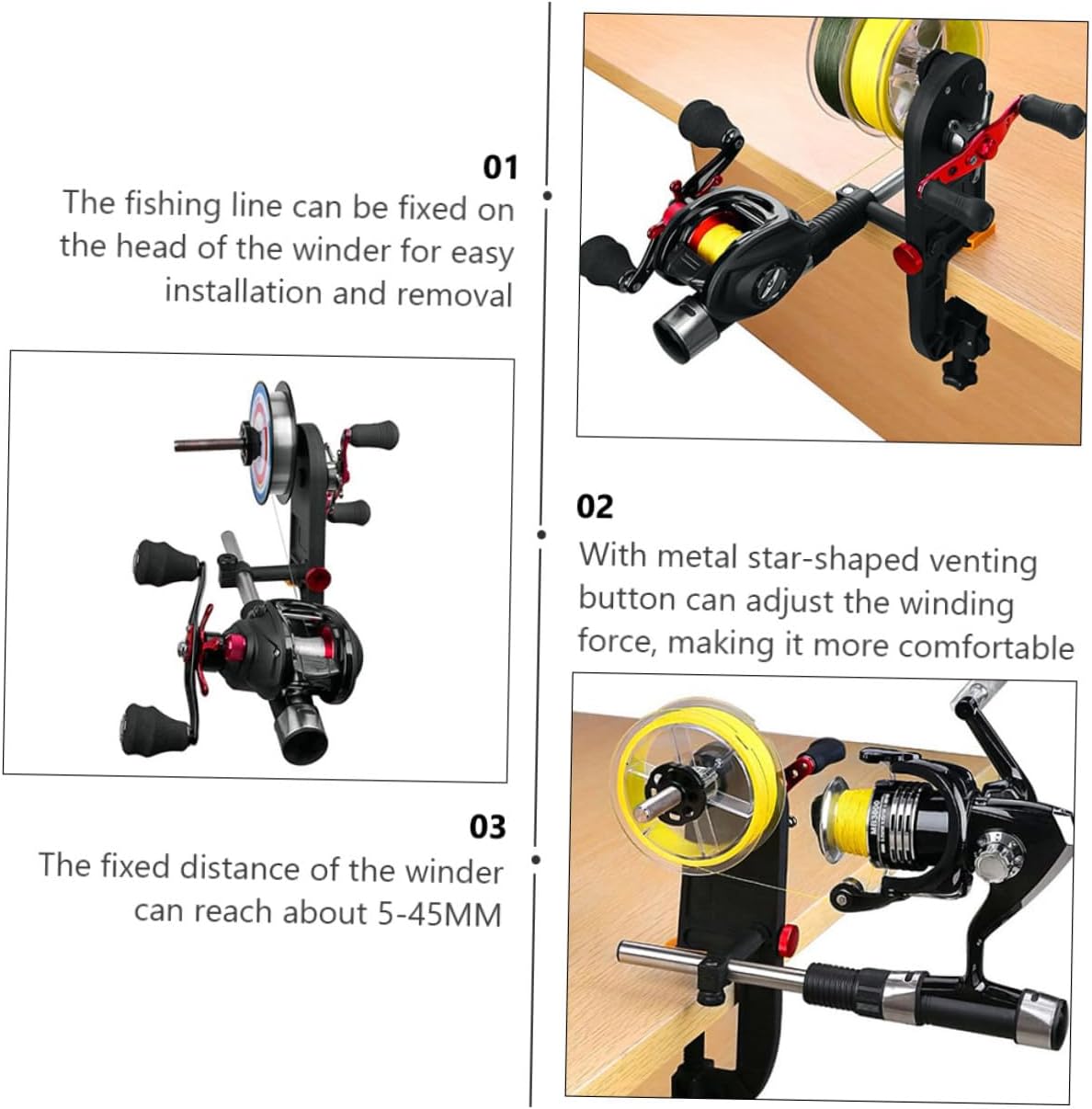 01
The fishing line can be fixed on the head of the winder for easy installation and removal

02
With metal star-shaped venting button can adjust the winding force, making it more comfortable

03
The fixed distance of the winder can reach about 5-45MM