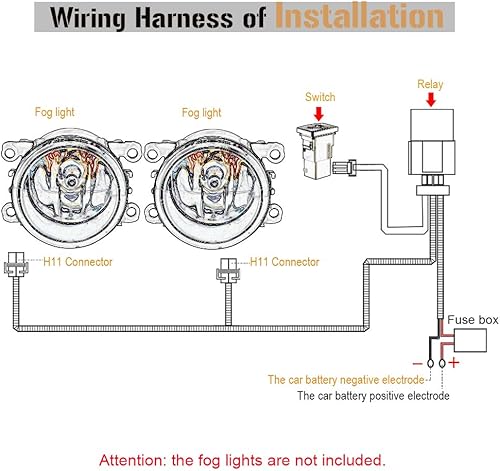 Wiring Harness of Installation

Fog light

Fog light

Switch

Relay

H11 Connector

H11 Connector

Fuse box

−

+

The car battery negative electrode

The car battery positive electrode

Attention: the fog lights are not included.