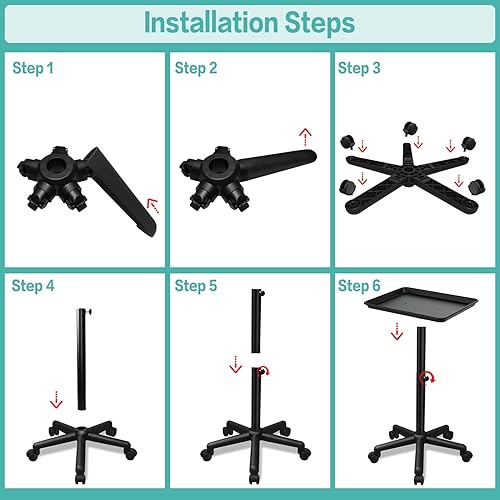 Installation Steps

Step 1

Step 2

Step 3

Step 4

Step 5

Step 6