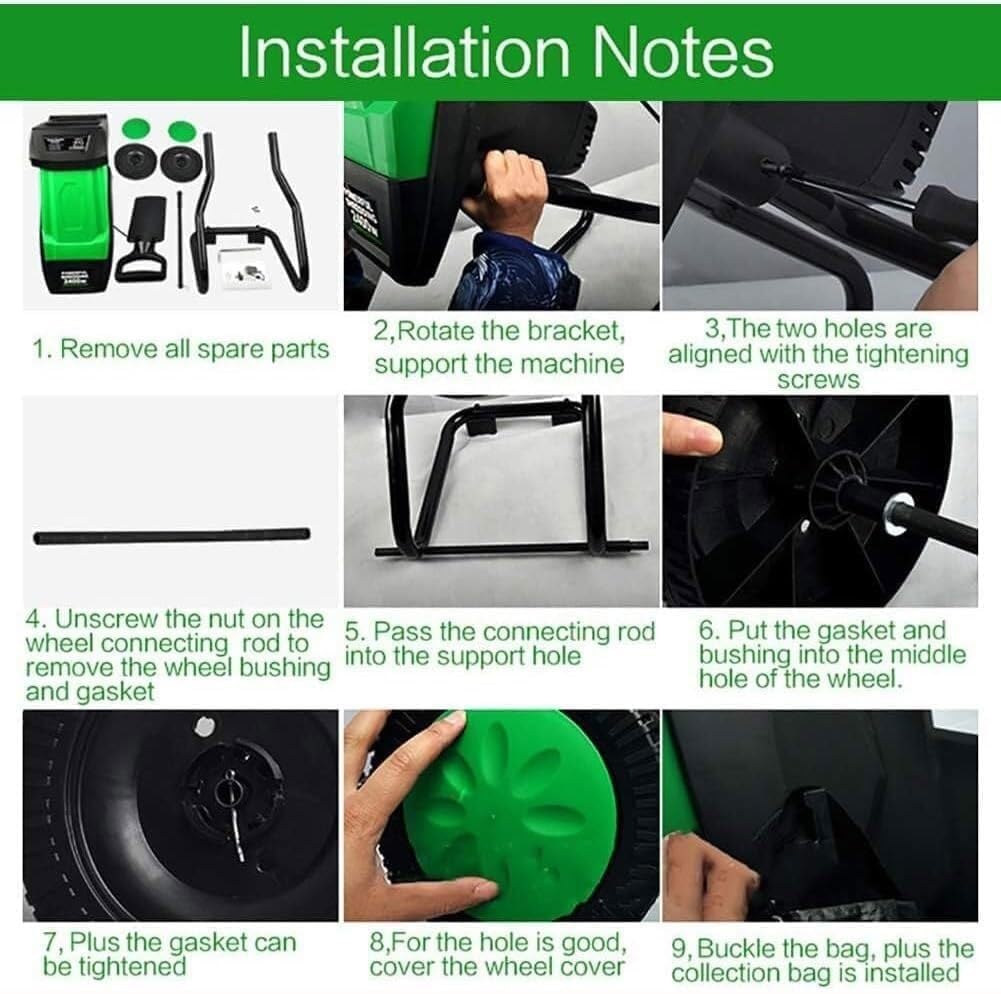 Installation Notes

1. Remove all spare parts

2,Rotate the bracket, support the machine

3,The two holes are aligned with the tightening screws

4. Unscrew the nut on the wheel connecting rod to remove the wheel bushing and gasket

5. Pass the connecting rod into the support hole

6. Put the gasket and bushing into the middle hole of the wheel.

7, Plus the gasket can be tightened

8,For the hole is good, cover the wheel cover

9, Buckle the bag, plus the collection bag is installed