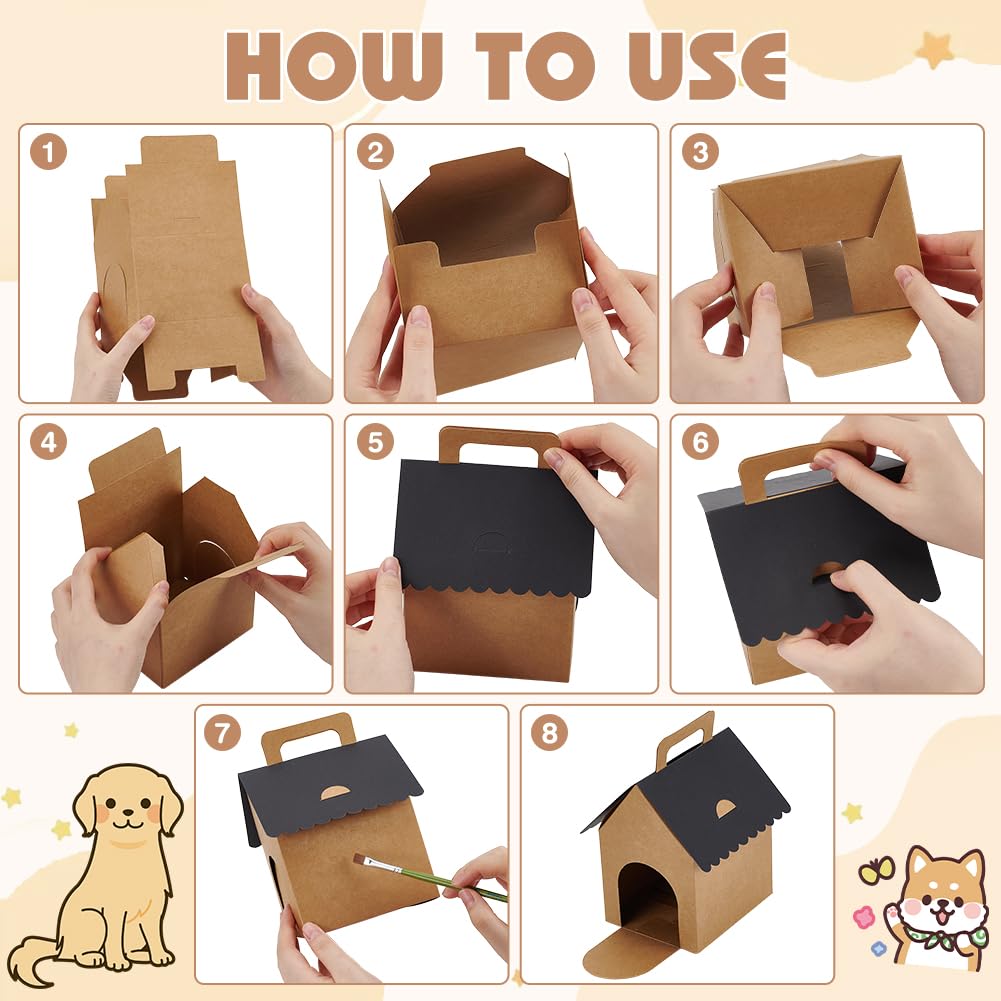 HOW TO USE

1

2

3

4

5

6

7

8