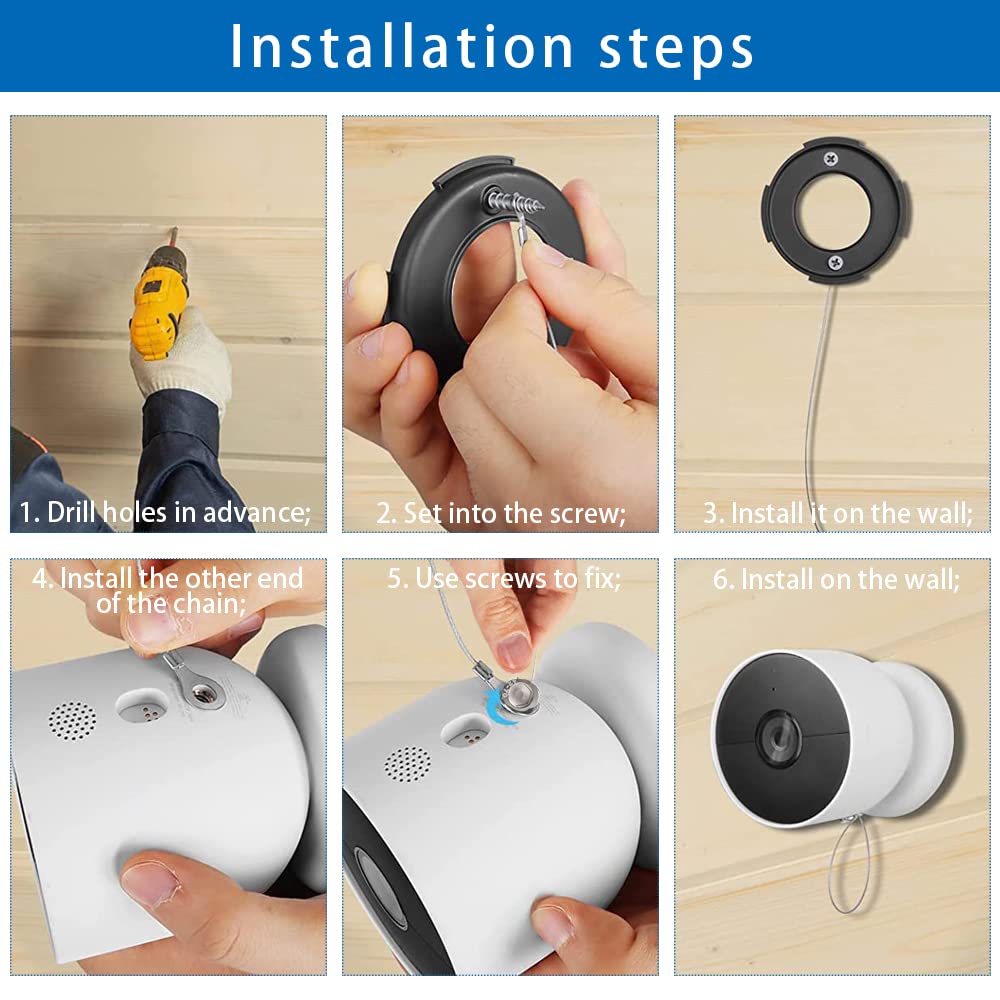 Installation steps

1. Drill holes in advance;

2. Set into the screw;

3. Install it on the wall;

4. Install the other end of the chain;

5. Use screws to fix;

6. Install on the wall;