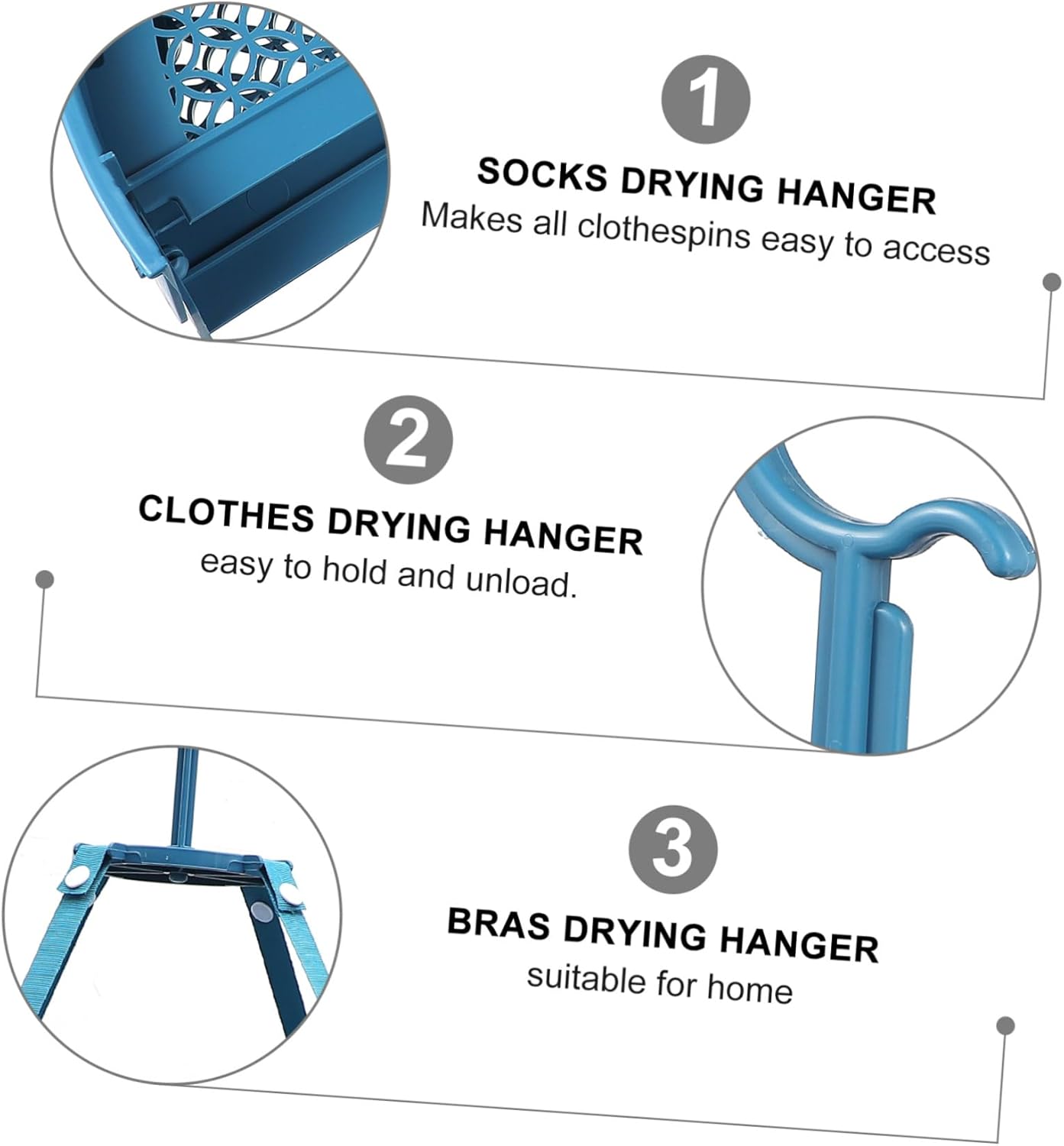 1

SOCKS DRYING HANGER
Makes all clothespins easy to access

2

CLOTHES DRYING HANGER
easy to hold and unload.

3

BRAS DRYING HANGER
suitable for home