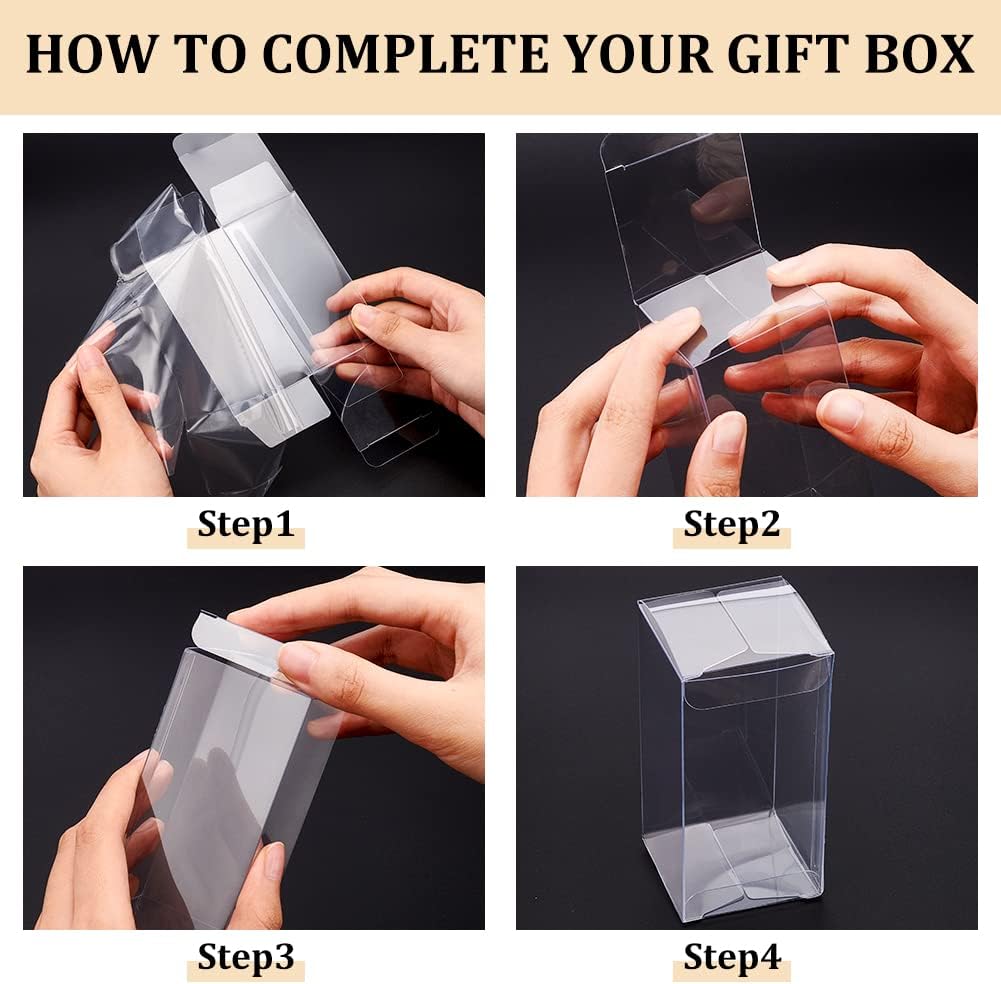 HOW TO COMPLETE YOUR GIFT BOX

Step1

Step2

Step3

Step4