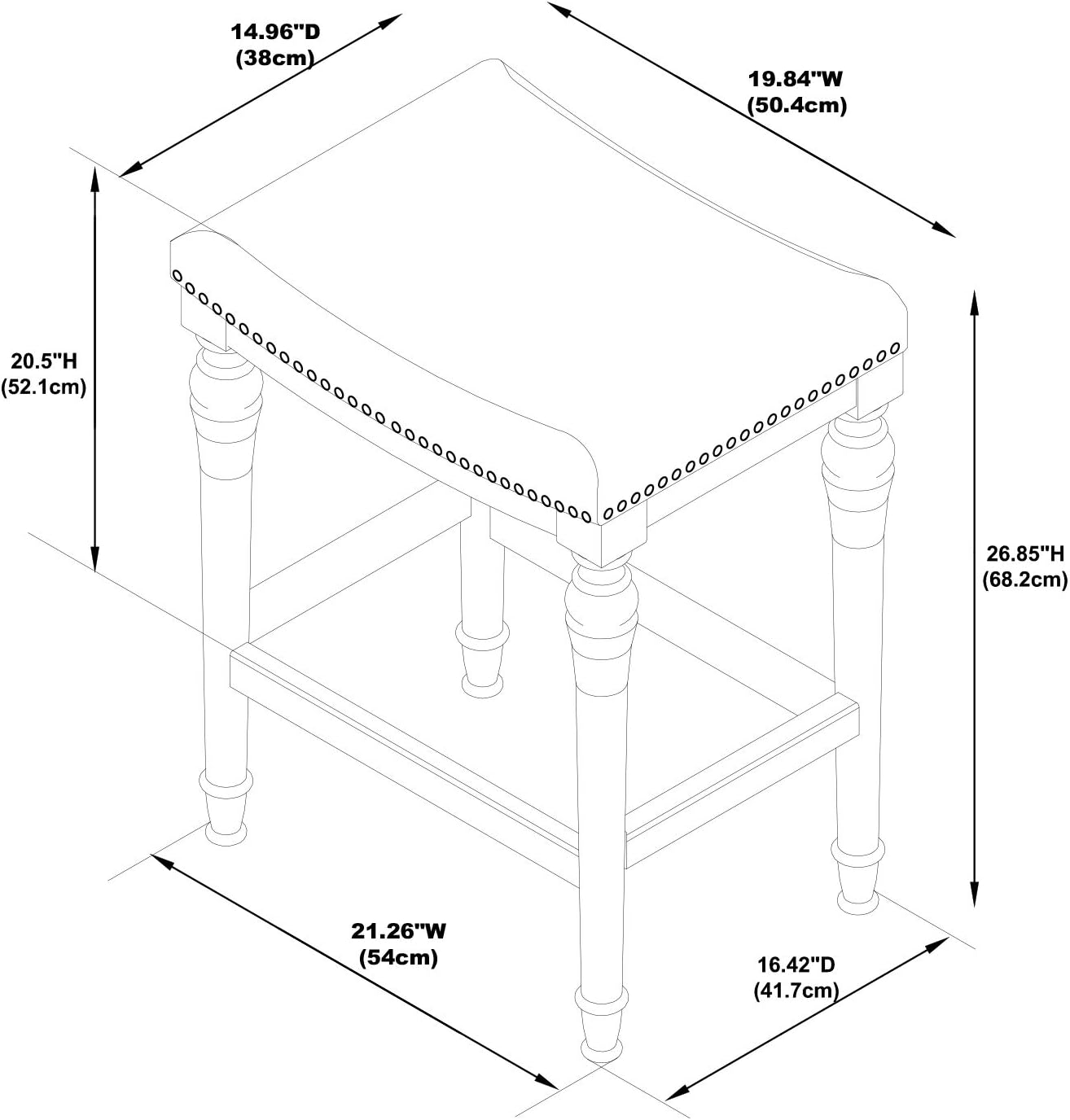 14.96"D
(38cm)

19.84"W
(50.4cm)

20.5"H
(52.1cm)

26.85"H
(68.2cm)

21.26"W
(54cm)

16.42"D
(41.7cm)