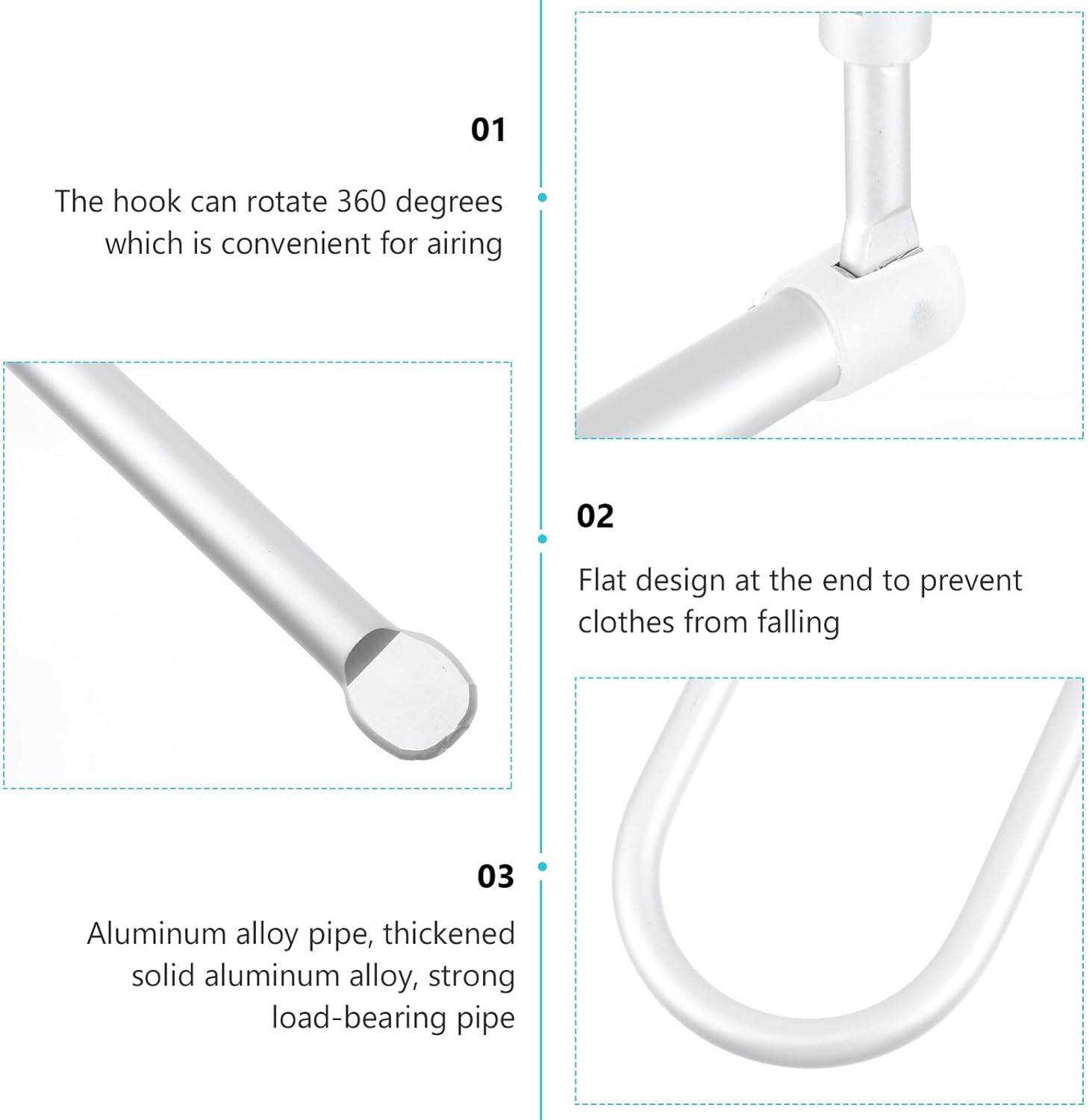 01

The hook can rotate 360 degrees which is convenient for airing

02

Flat design at the end to prevent clothes from falling

03

Aluminum alloy pipe, thickened solid aluminum alloy, strong load-bearing pipe