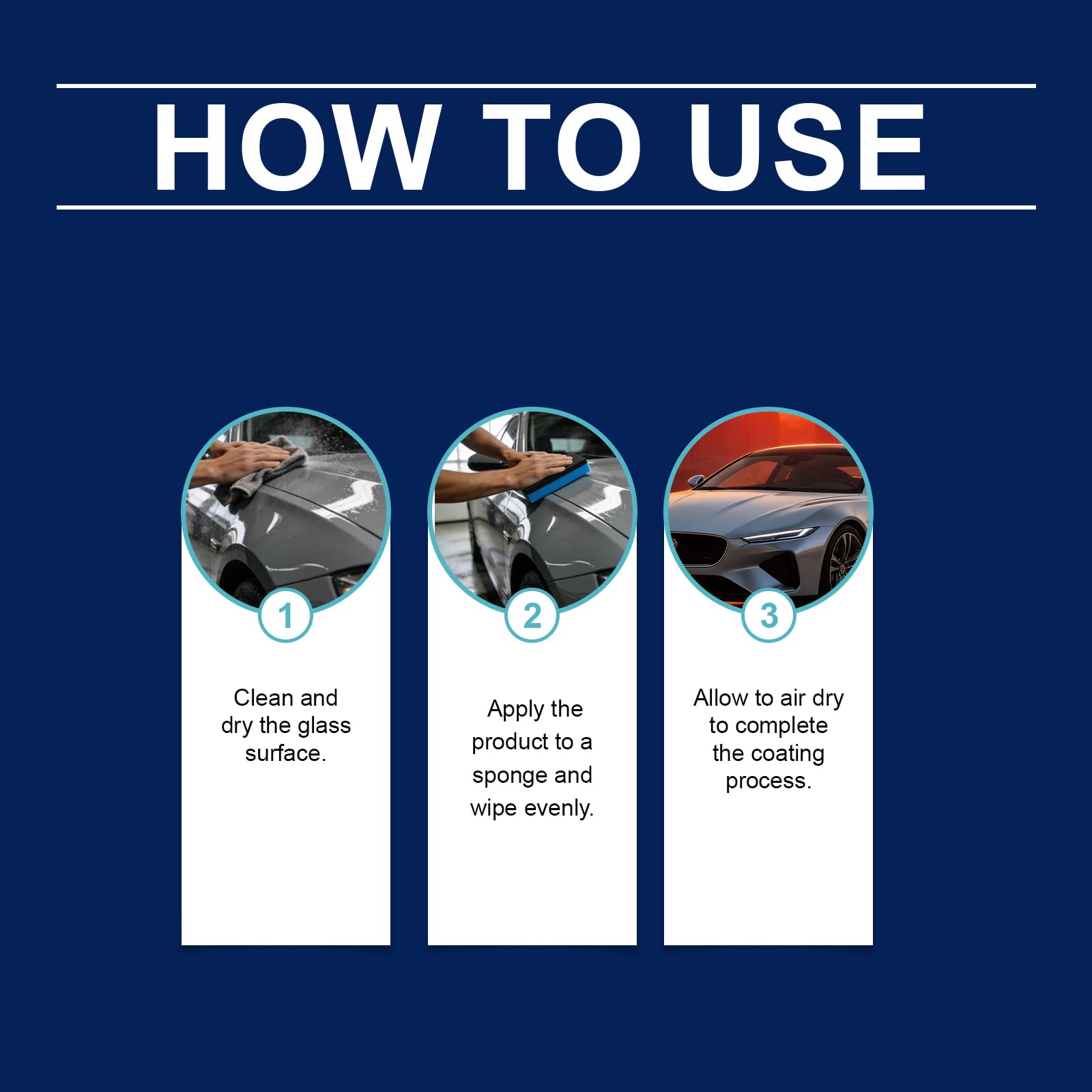 HOW TO USE

1

Clean and dry the glass surface.

2

Apply the product to a sponge and wipe evenly.

3

Allow to air dry to complete the coating process.