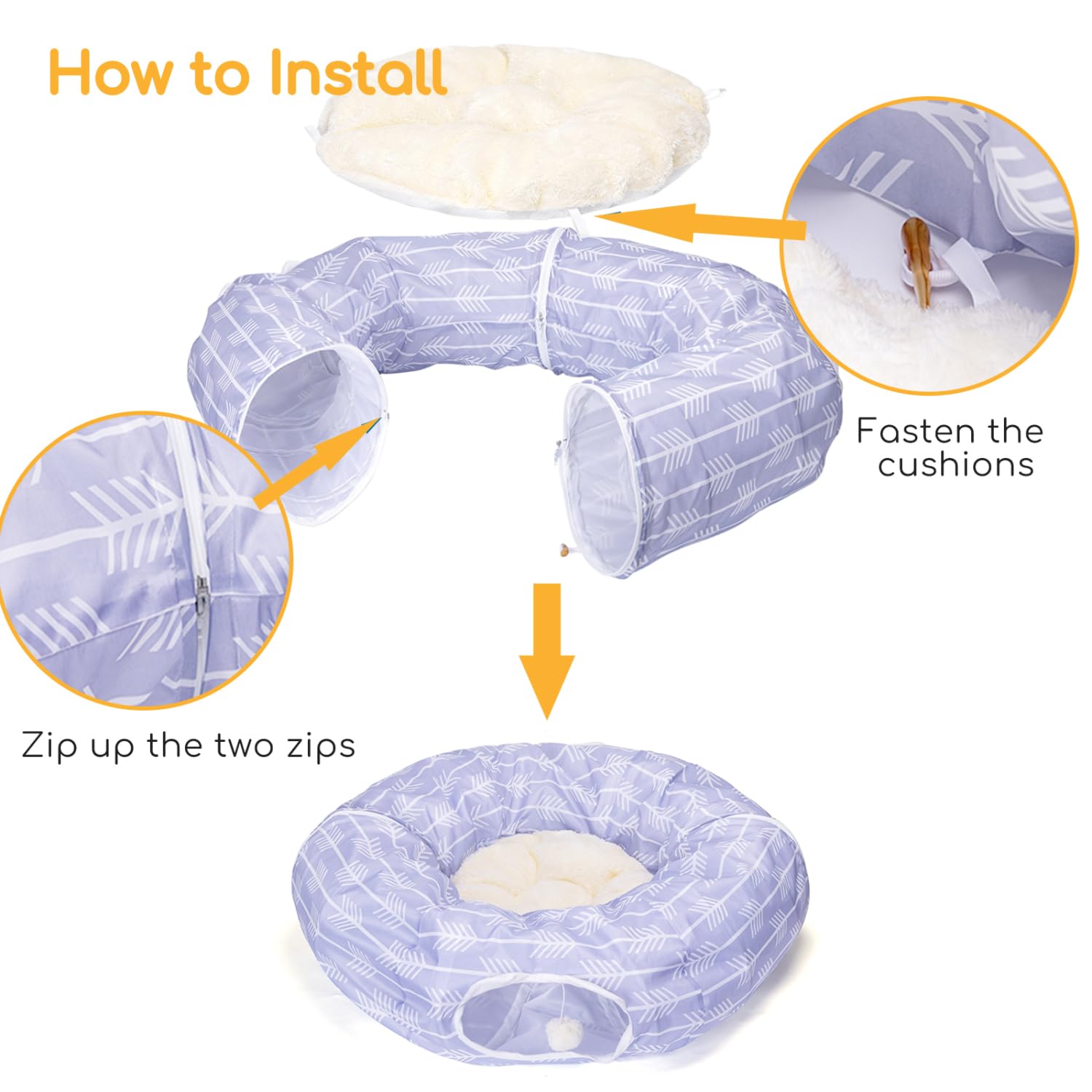 How to Install

Fasten the cushions

Zip up the two zips