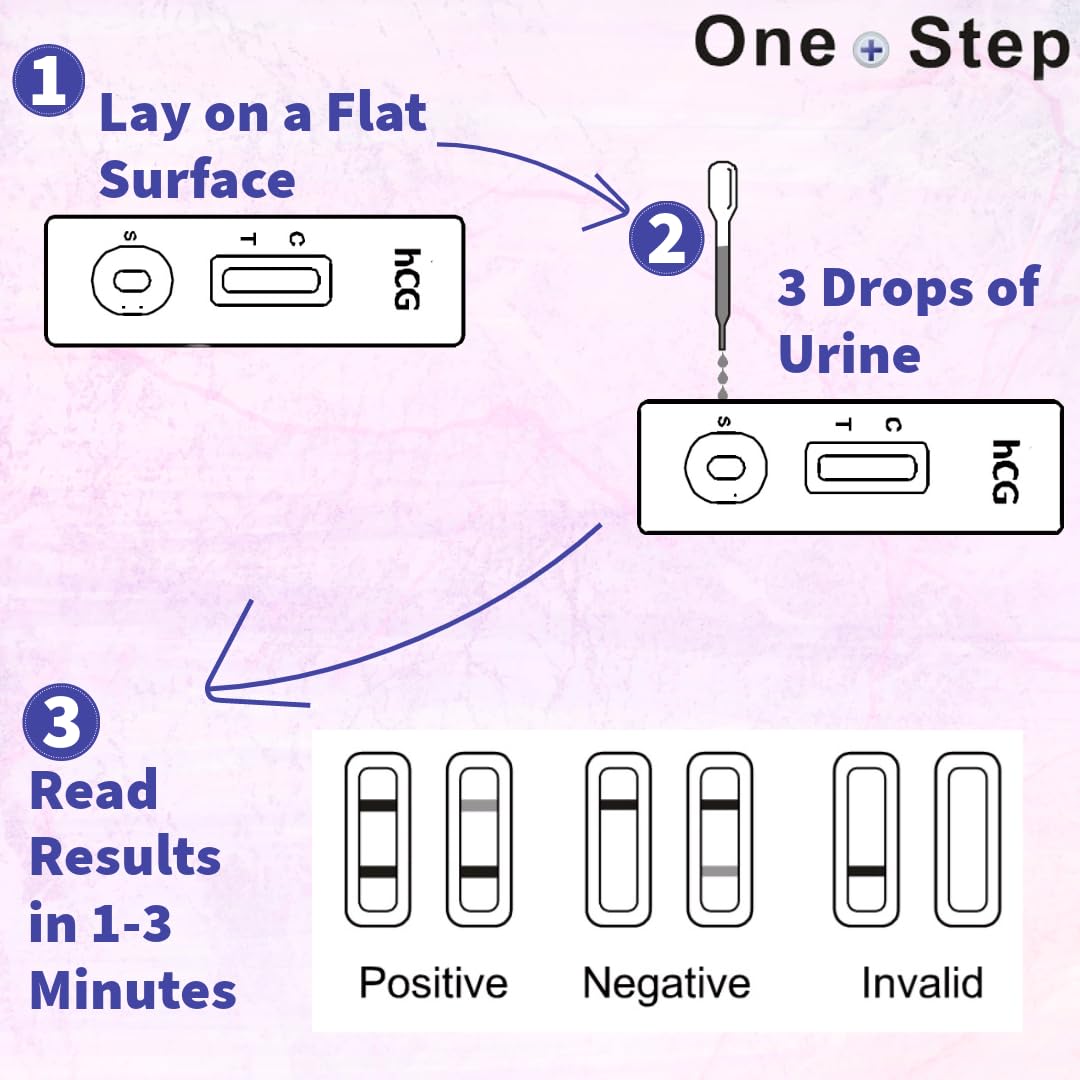 One + Step

1 Lay on a Flat Surface

S T C hCG

2 3 Drops of Urine

S T C hCG

3 Read Results in 1-3 Minutes

Positive Negative Invalid