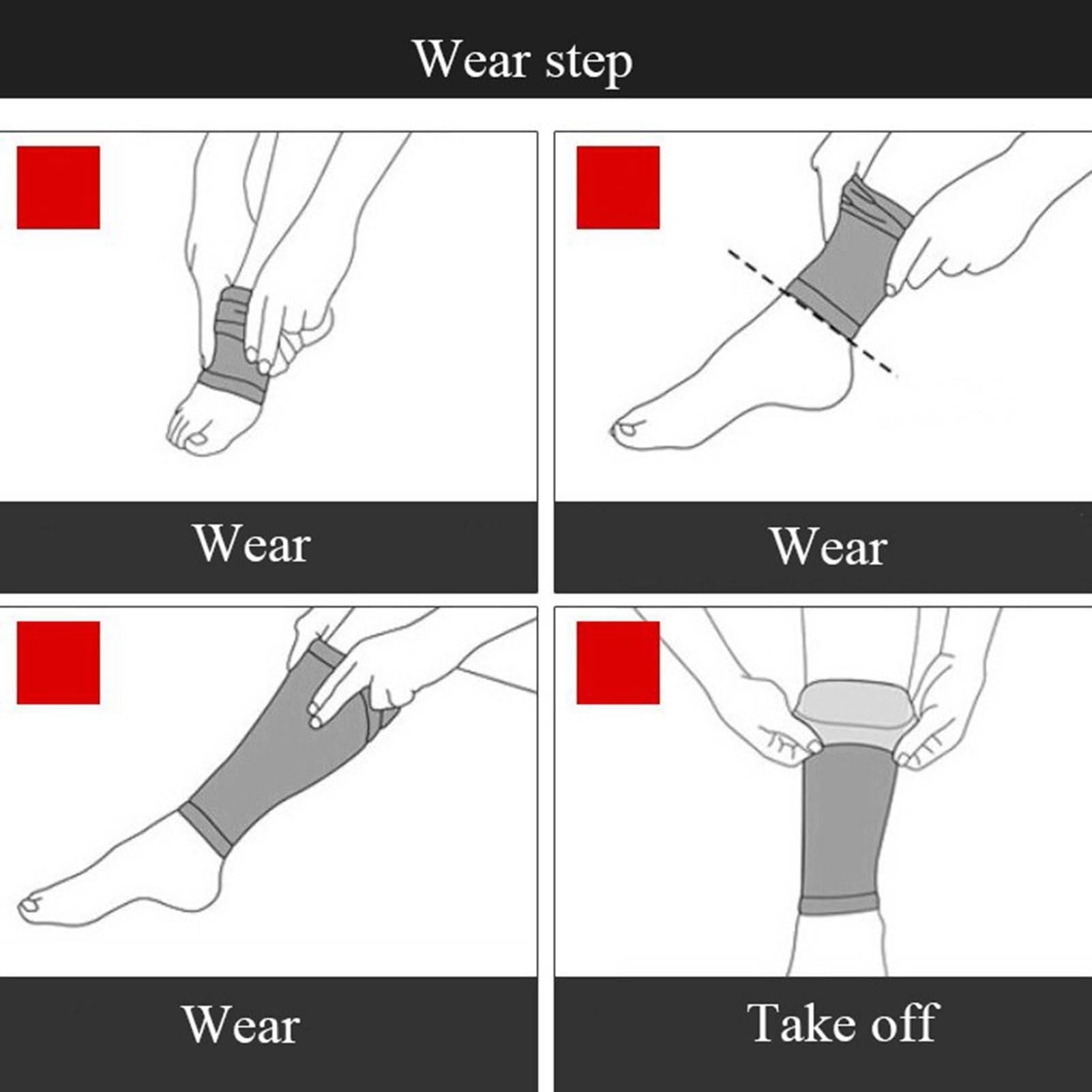 Wear step

Wear

Wear

Wear

Take off