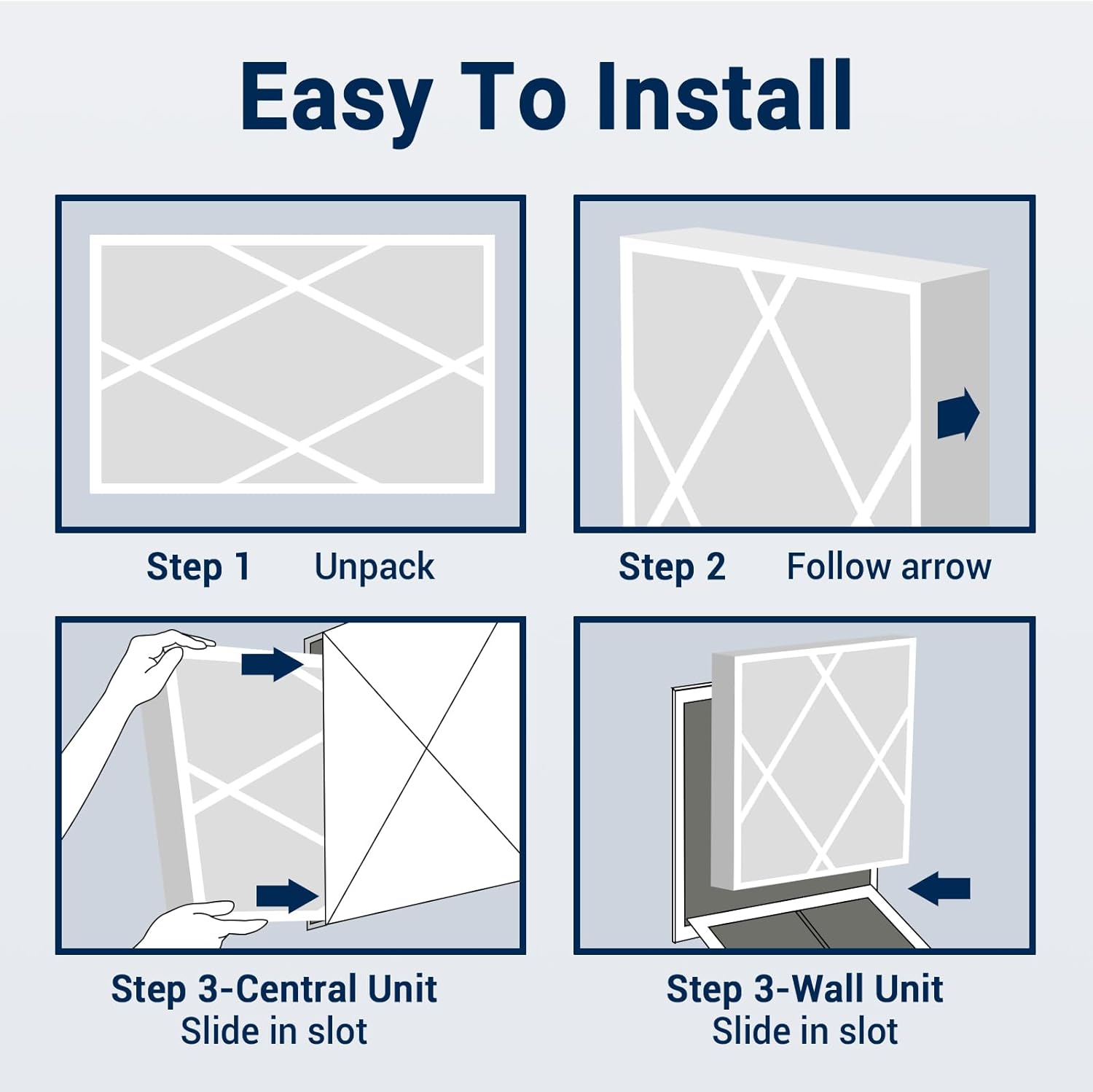 Easy To Install

Step 1 Unpack

Step 2 Follow arrow

Step 3-Central Unit
Slide in slot

Step 3-Wall Unit
Slide in slot