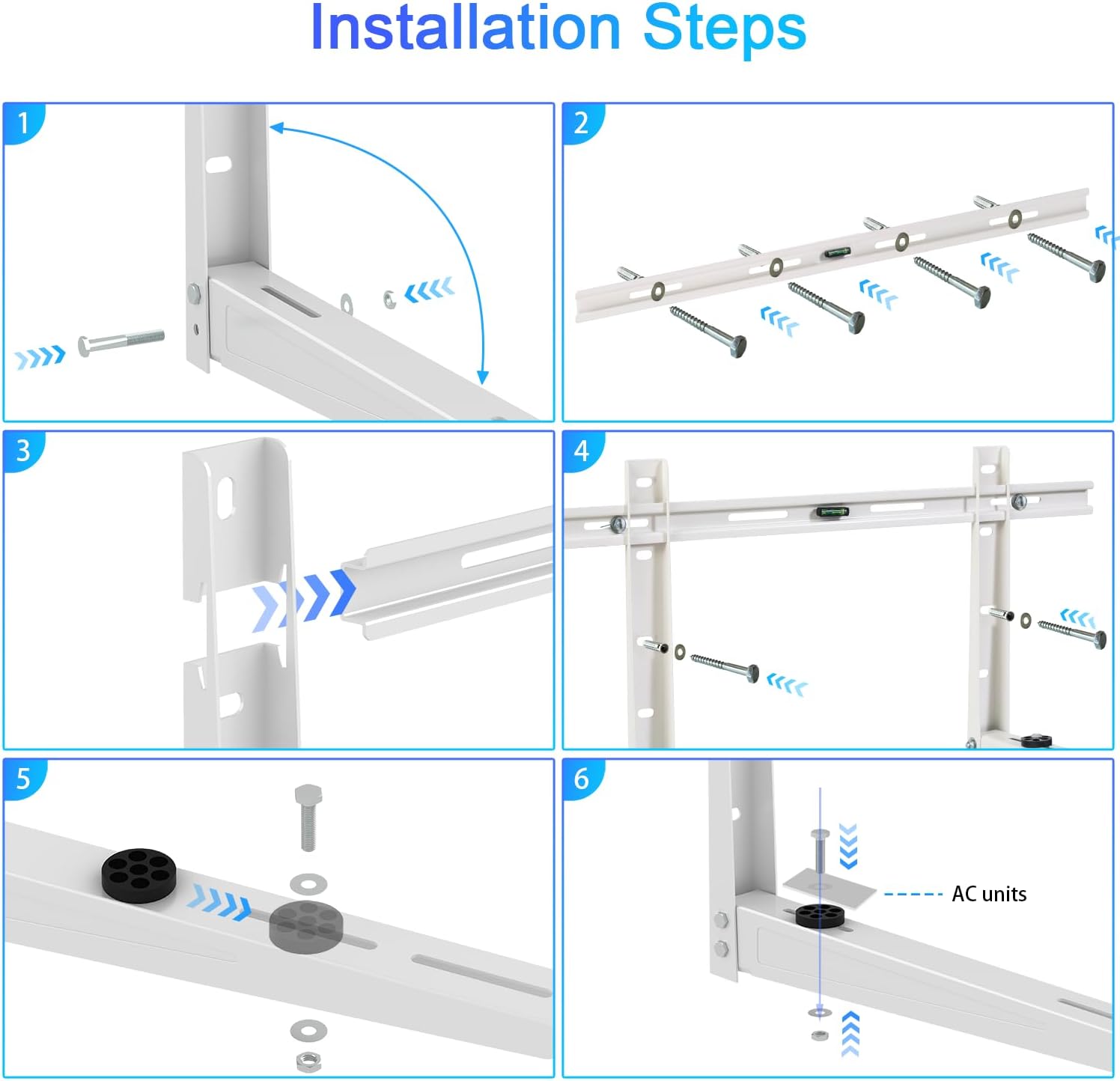 Installation Steps

1

2

3

4

5

6

AC units