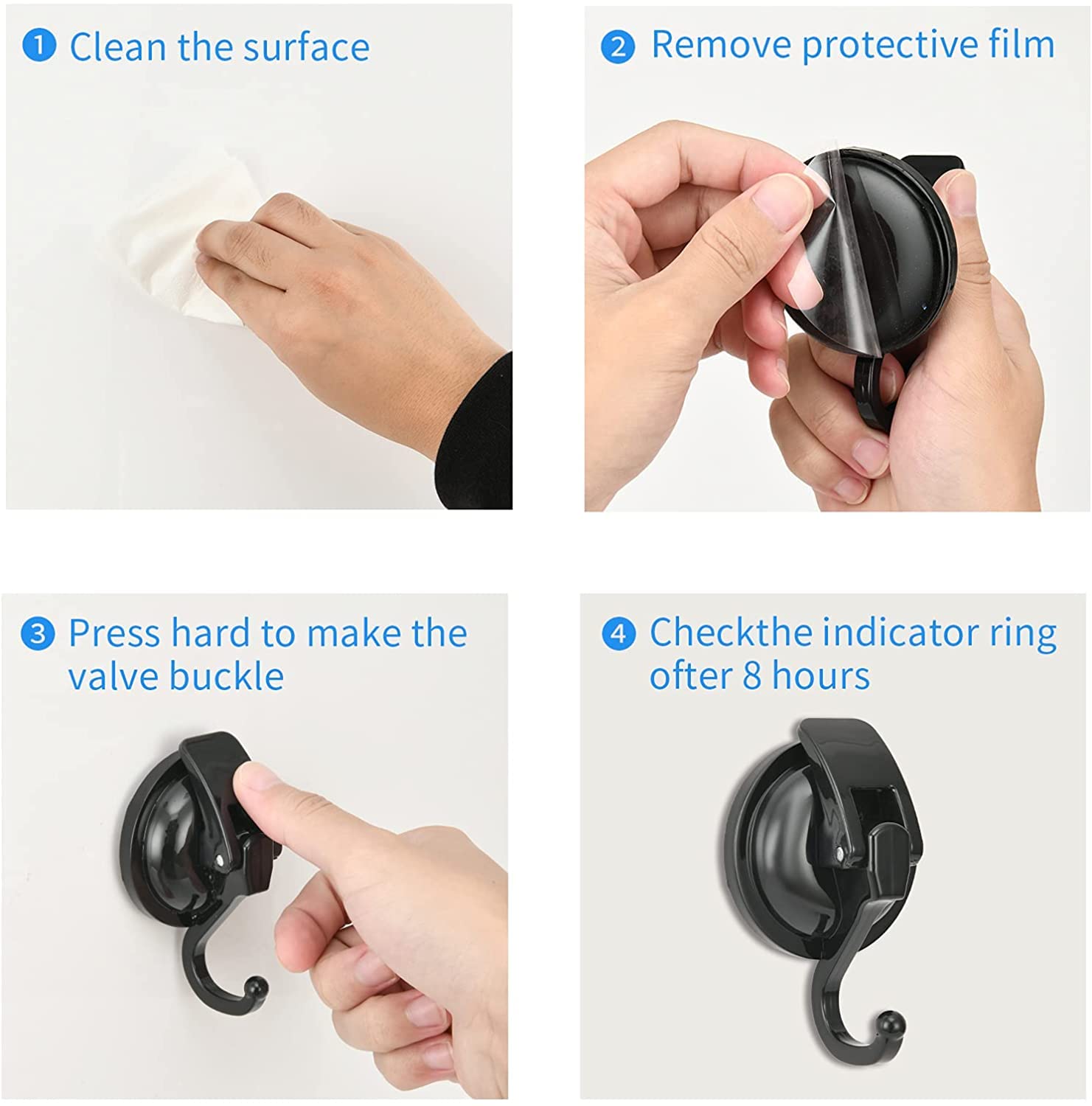 1 Clean the surface

2 Remove protective film

3 Press hard to make the valve buckle

4 Checkthe indicator ring ofter 8 hours