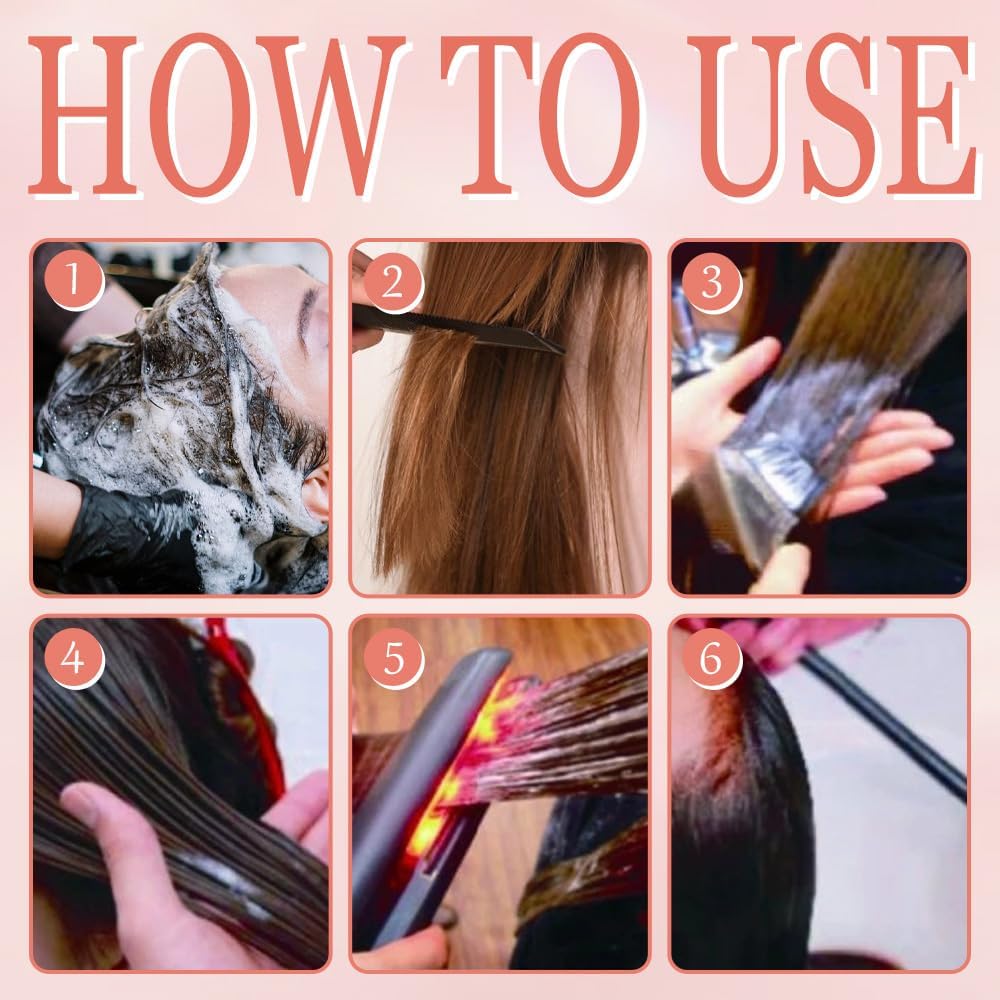 HOW TO USE

1

2

3

4

5

6