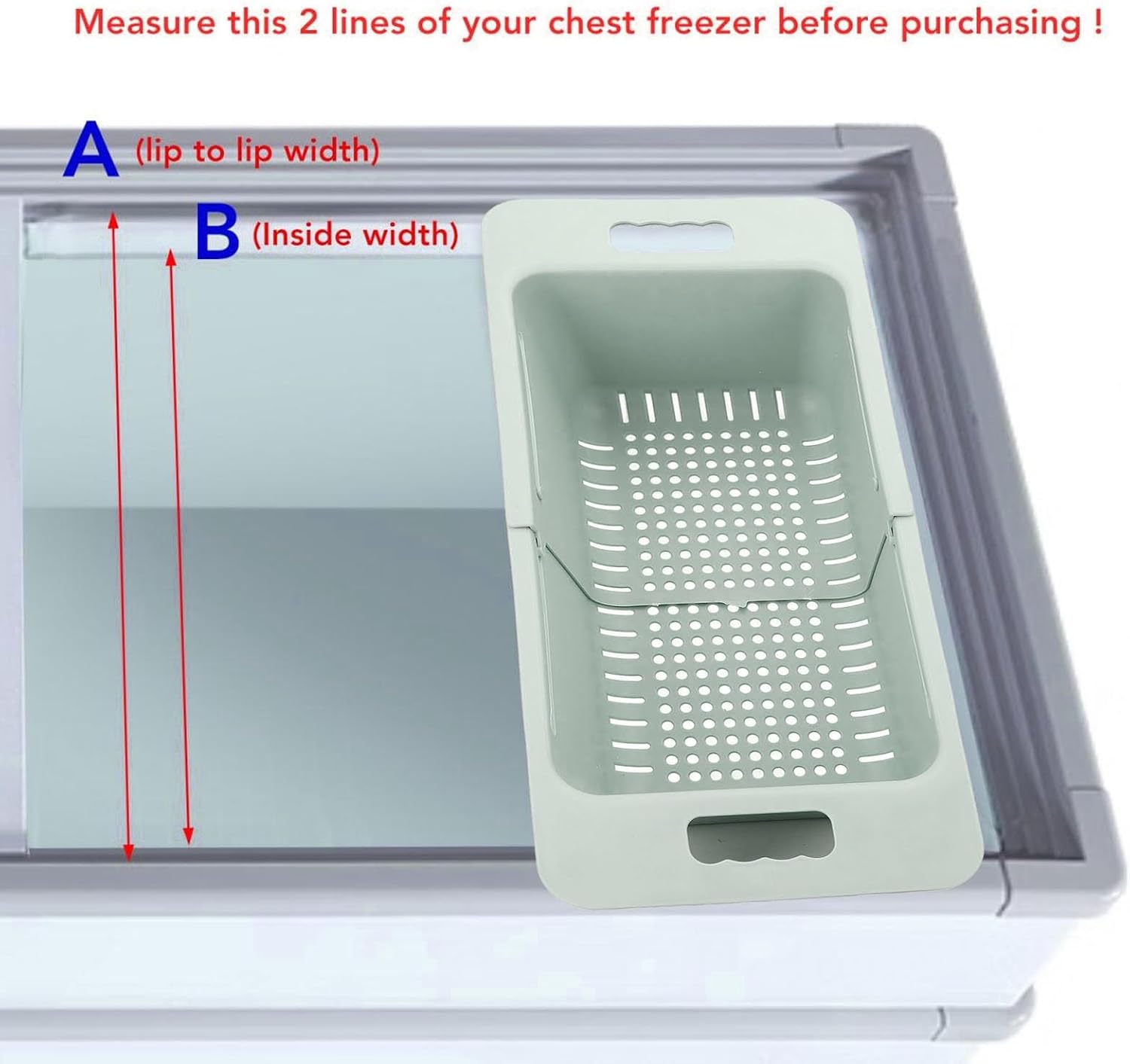 Measure this 2 lines of your chest freezer before purchasing !

A (lip to lip width)

B (Inside width)