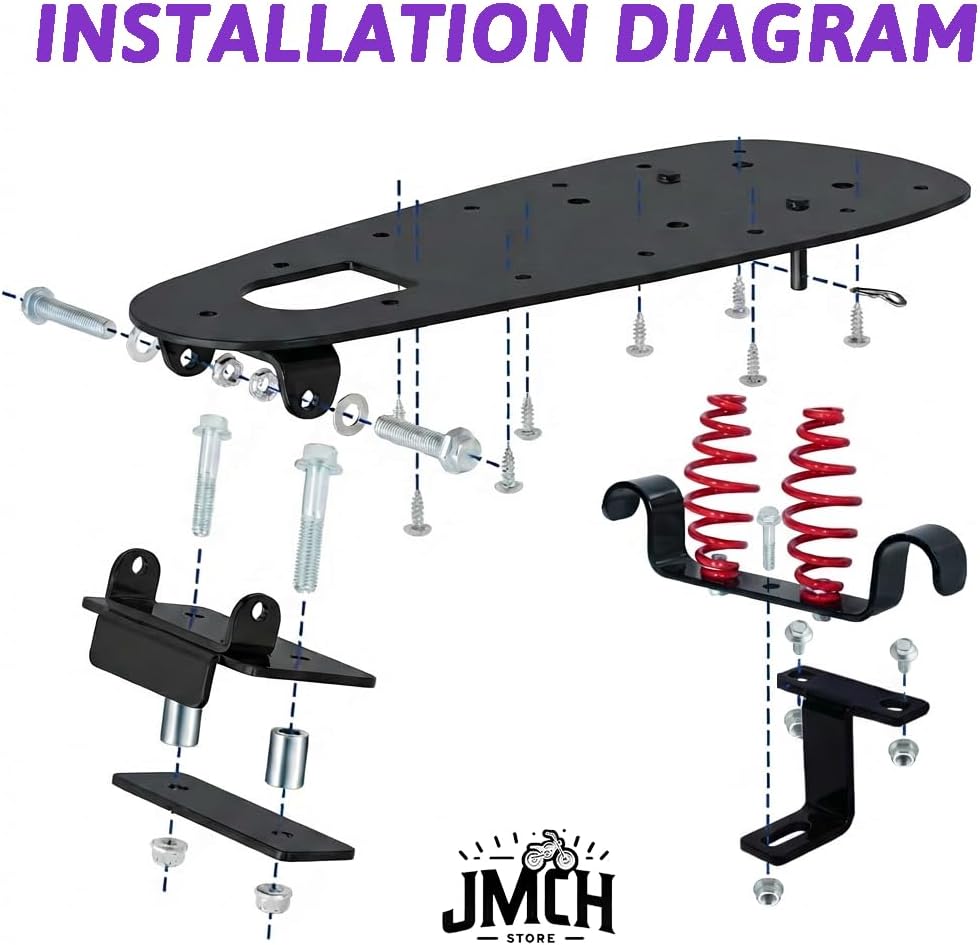 INSTALLATION DIAGRAM

JMCH
STORE