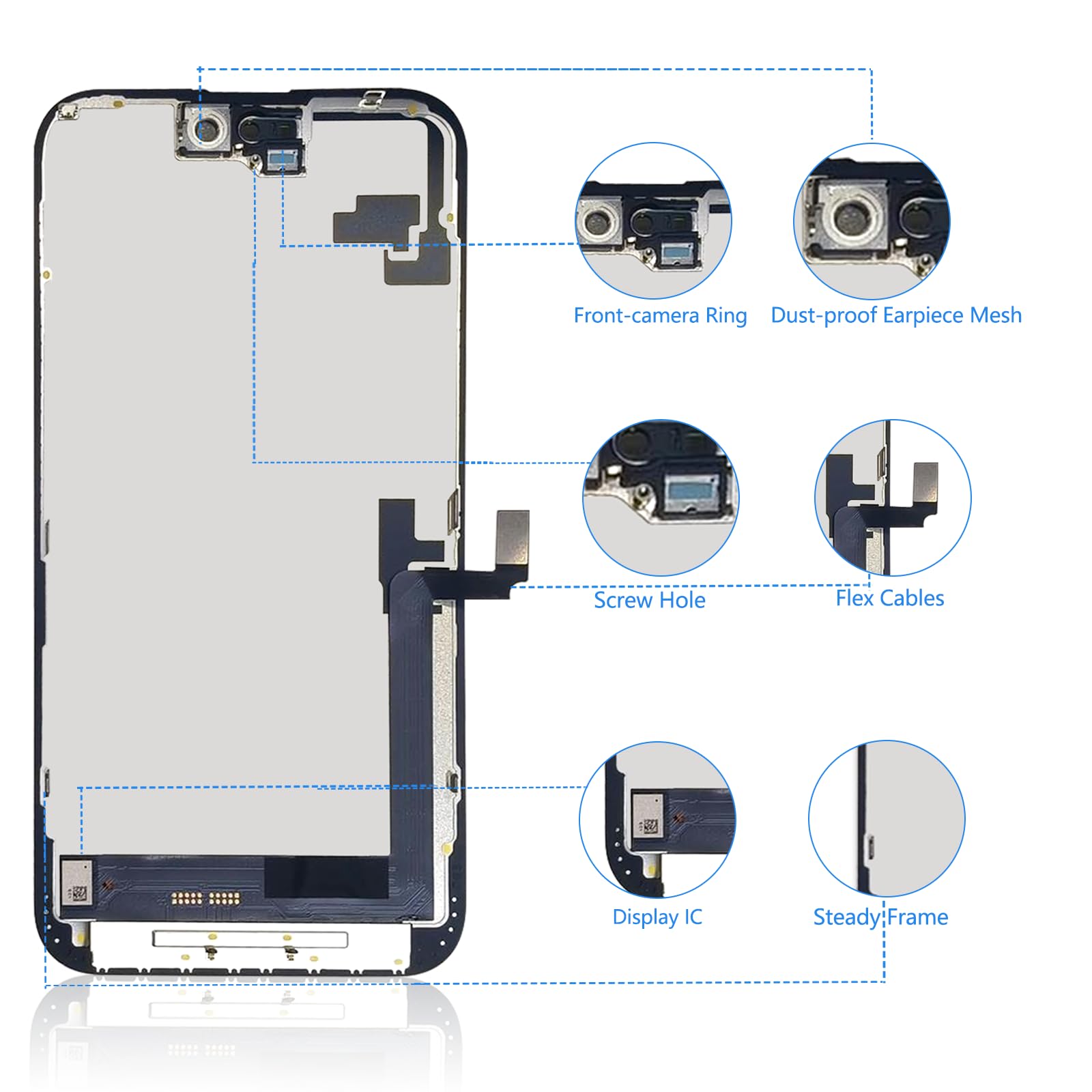 Front-camera Ring

Dust-proof Earpiece Mesh

Screw Hole

Flex Cables

Display IC

Steady Frame