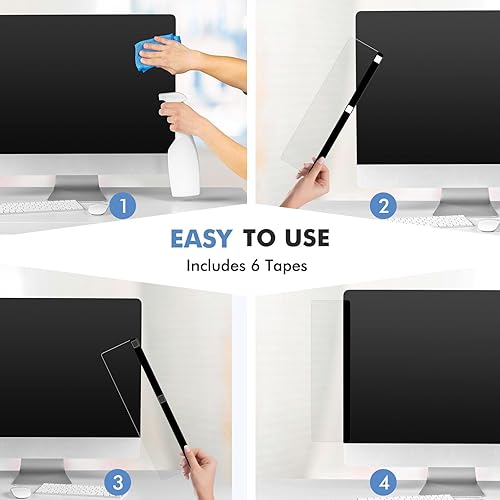 1

2

EASY TO USE

Includes 6 Tapes

3

4