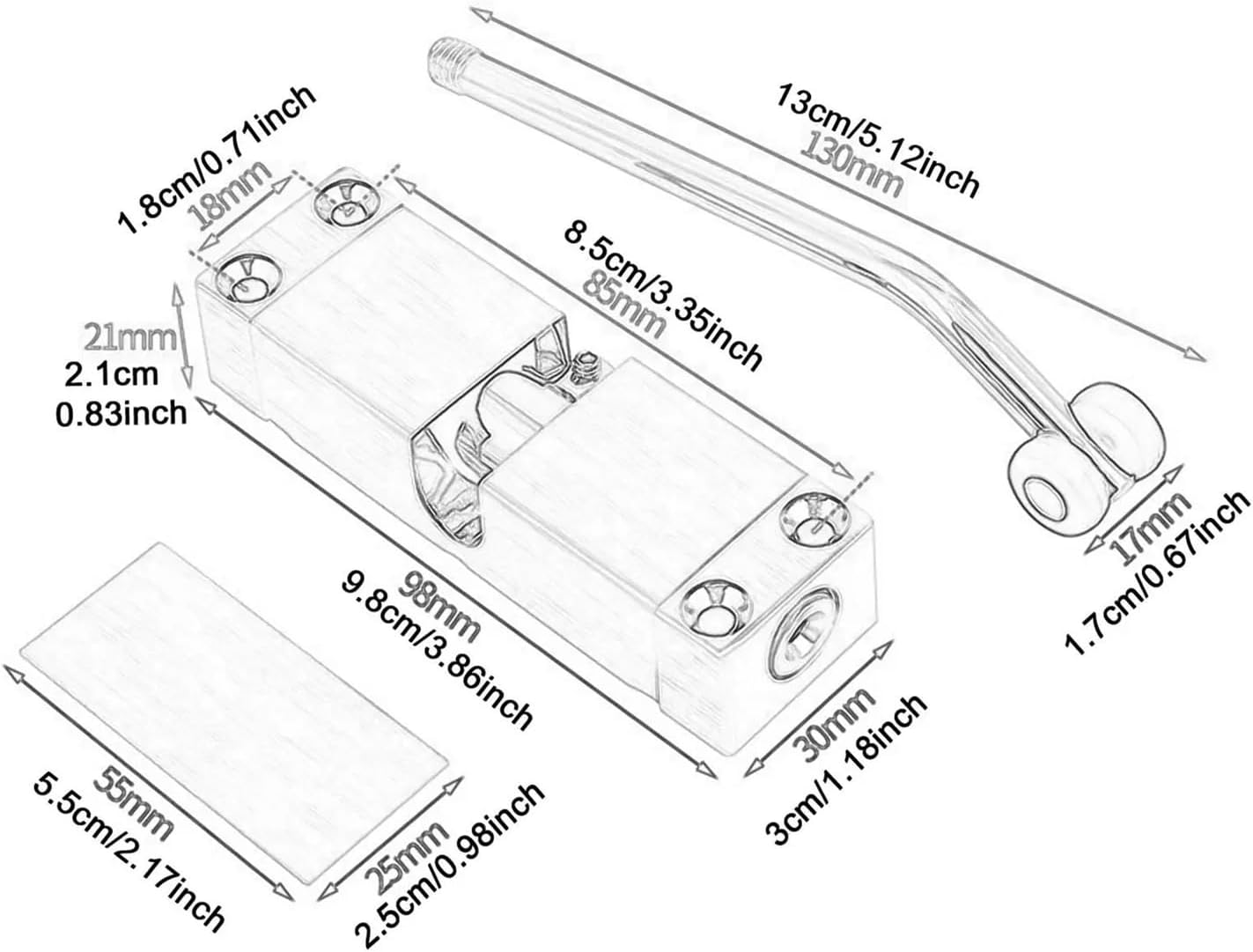 1.8cm/0.71inch
18mm

13cm/5.12inch
130mm

8.5cm/3.35inch
85mm

21mm
2.1cm
0.83inch

98mm
9.8cm/3.86inch

17mm
1.7cm/0.67inch

30mm
3cm/1.18inch

55mm
5.5cm/2.17inch

25mm
2.5cm/0.98inch