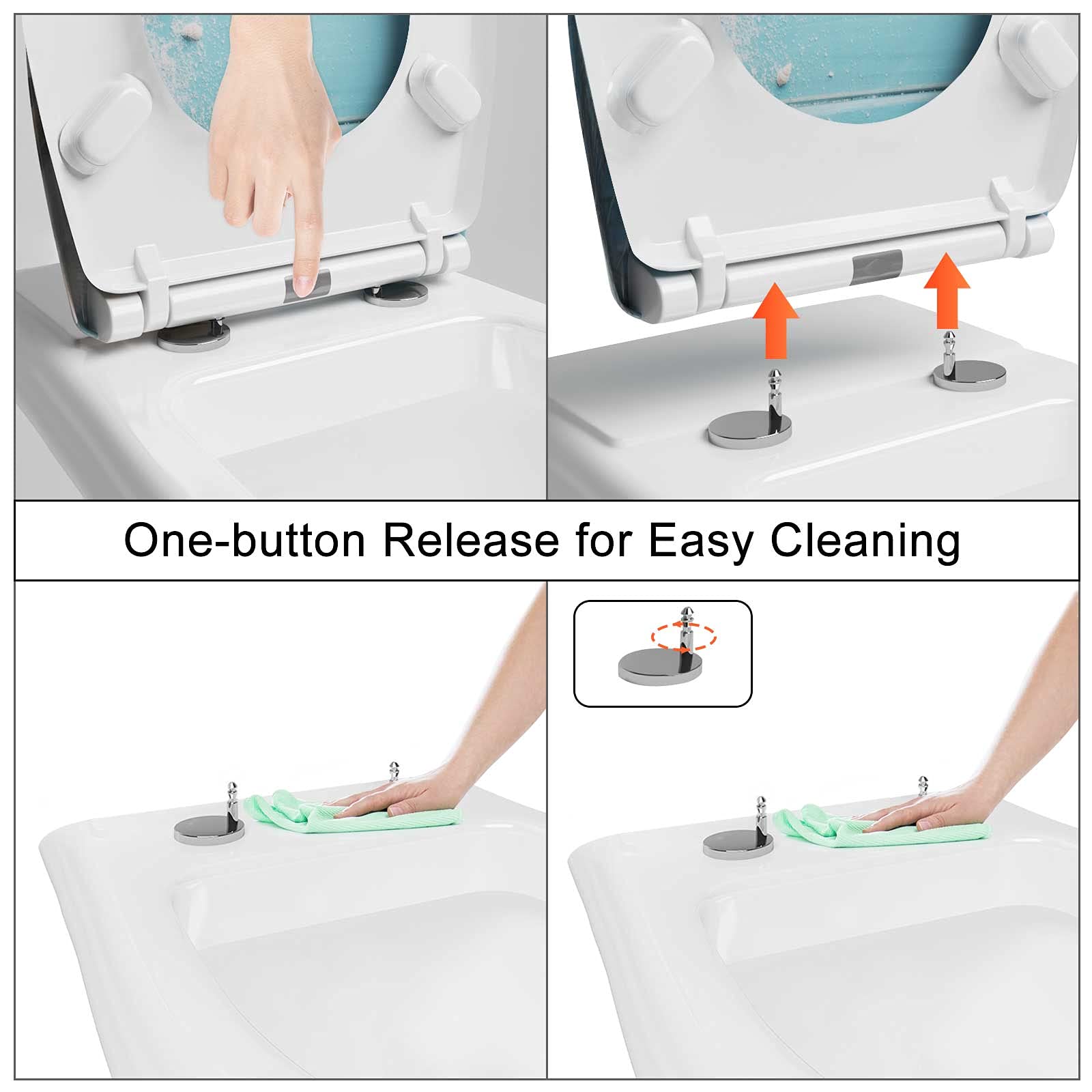 One-button Release for Easy Cleaning