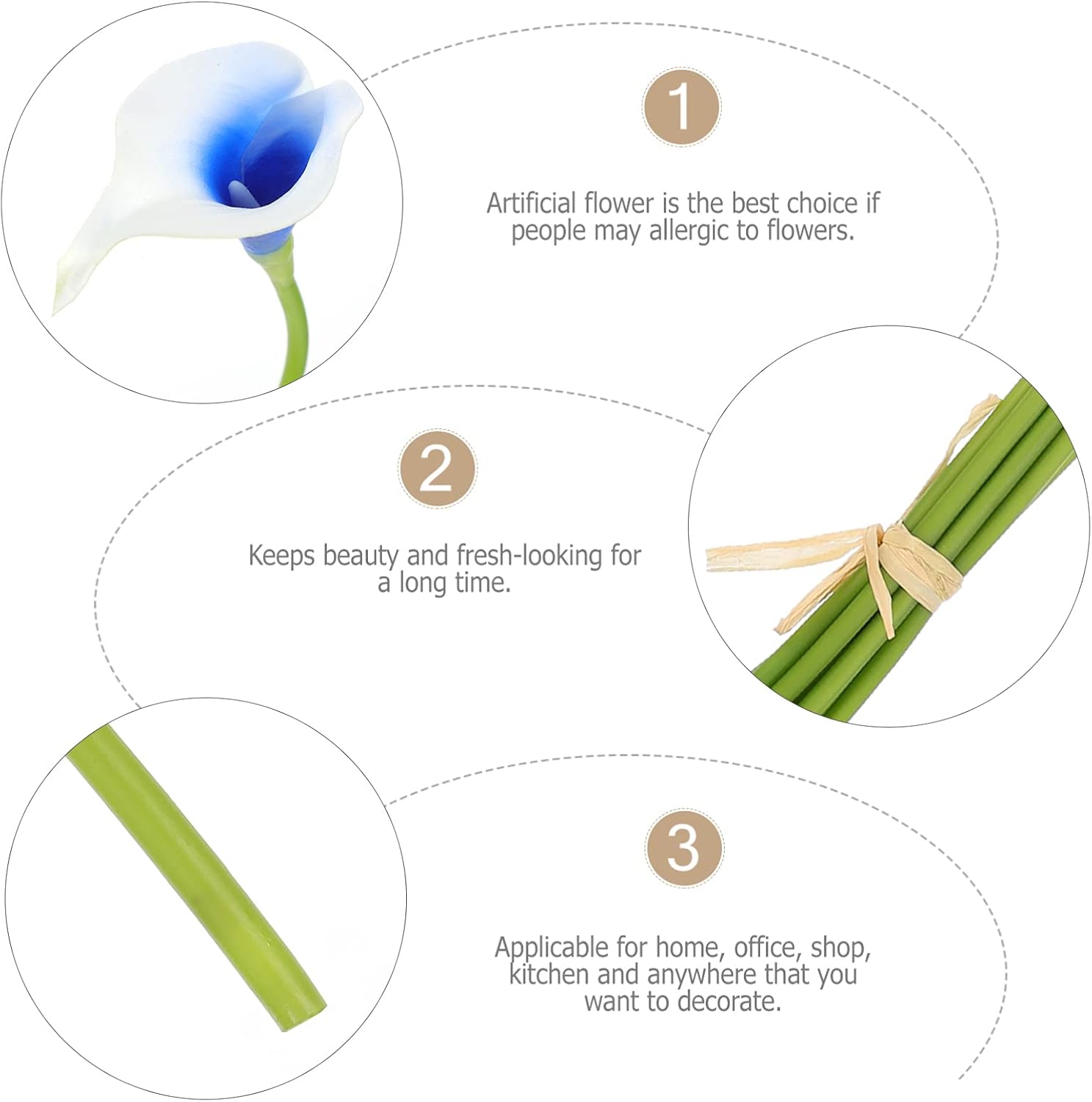 1

Artificial flower is the best choice if people may allergic to flowers.

2

Keeps beauty and fresh-looking for a long time.

3

Applicable for home, office, shop, kitchen and anywhere that you want to decorate.