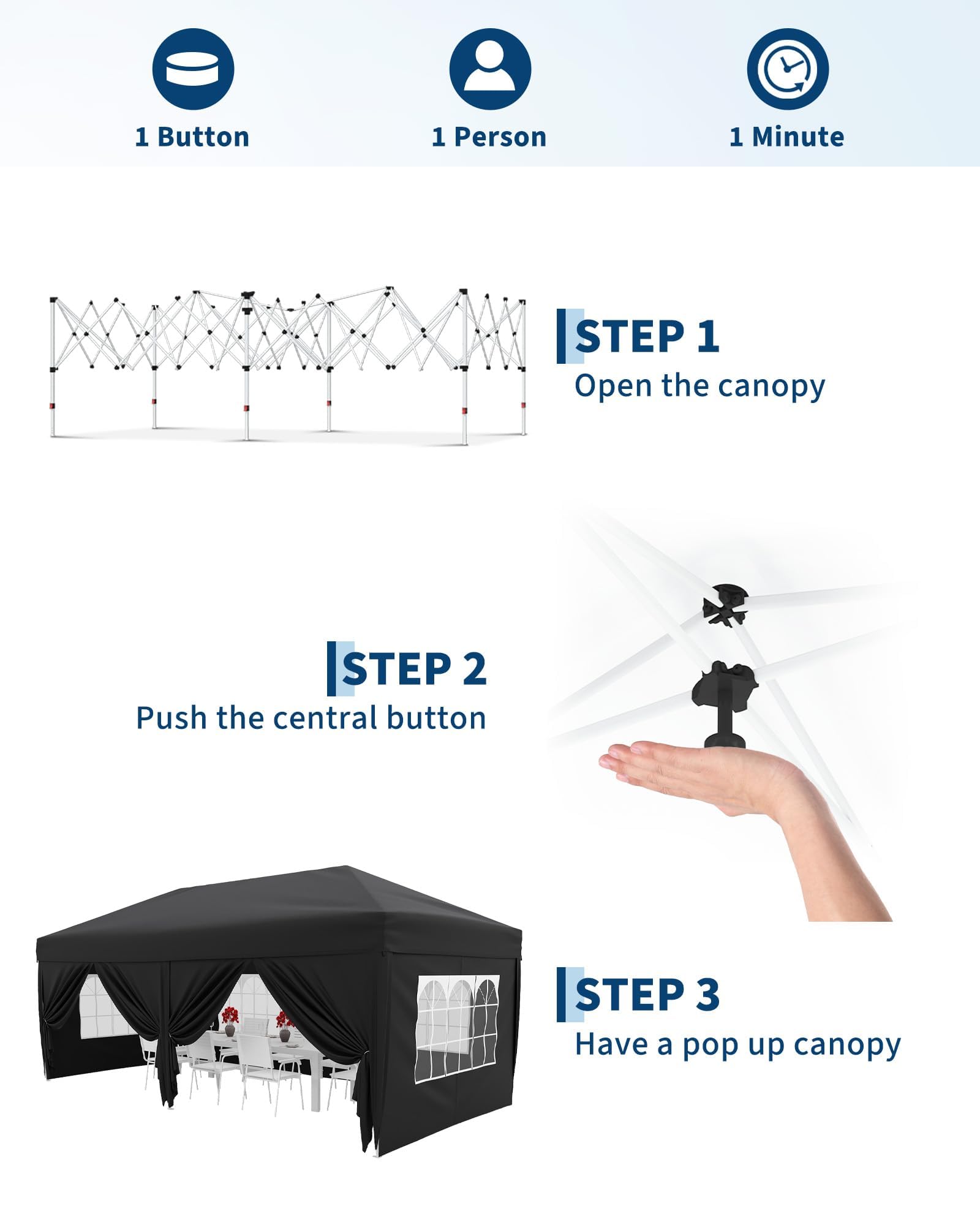 1 Button

1 Person

1 Minute

STEP 1
Open the canopy

STEP 2
Push the central button

STEP 3
Have a pop up canopy