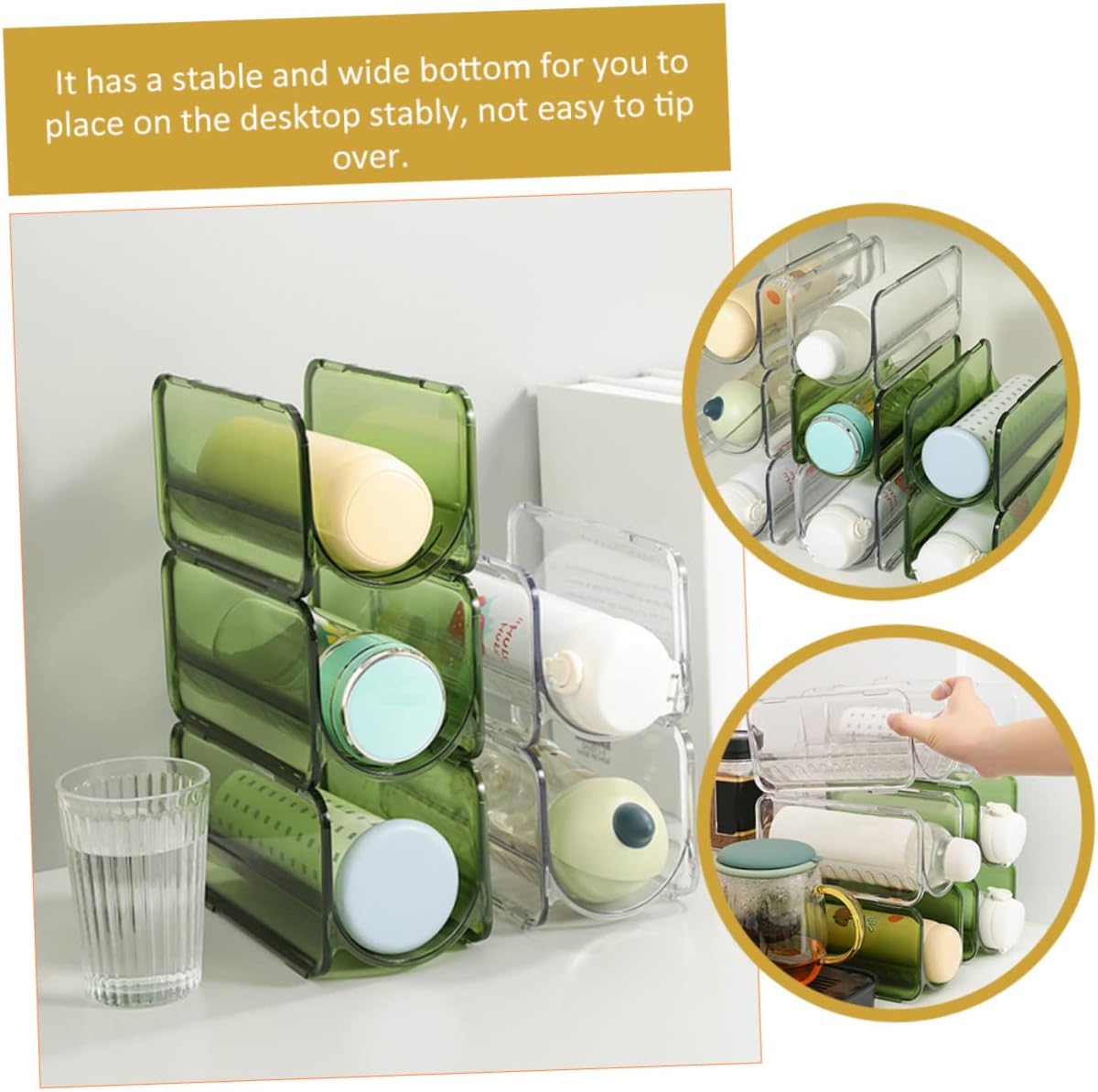 It has a stable and wide bottom for you to place on the desktop stably, not easy to tip over.