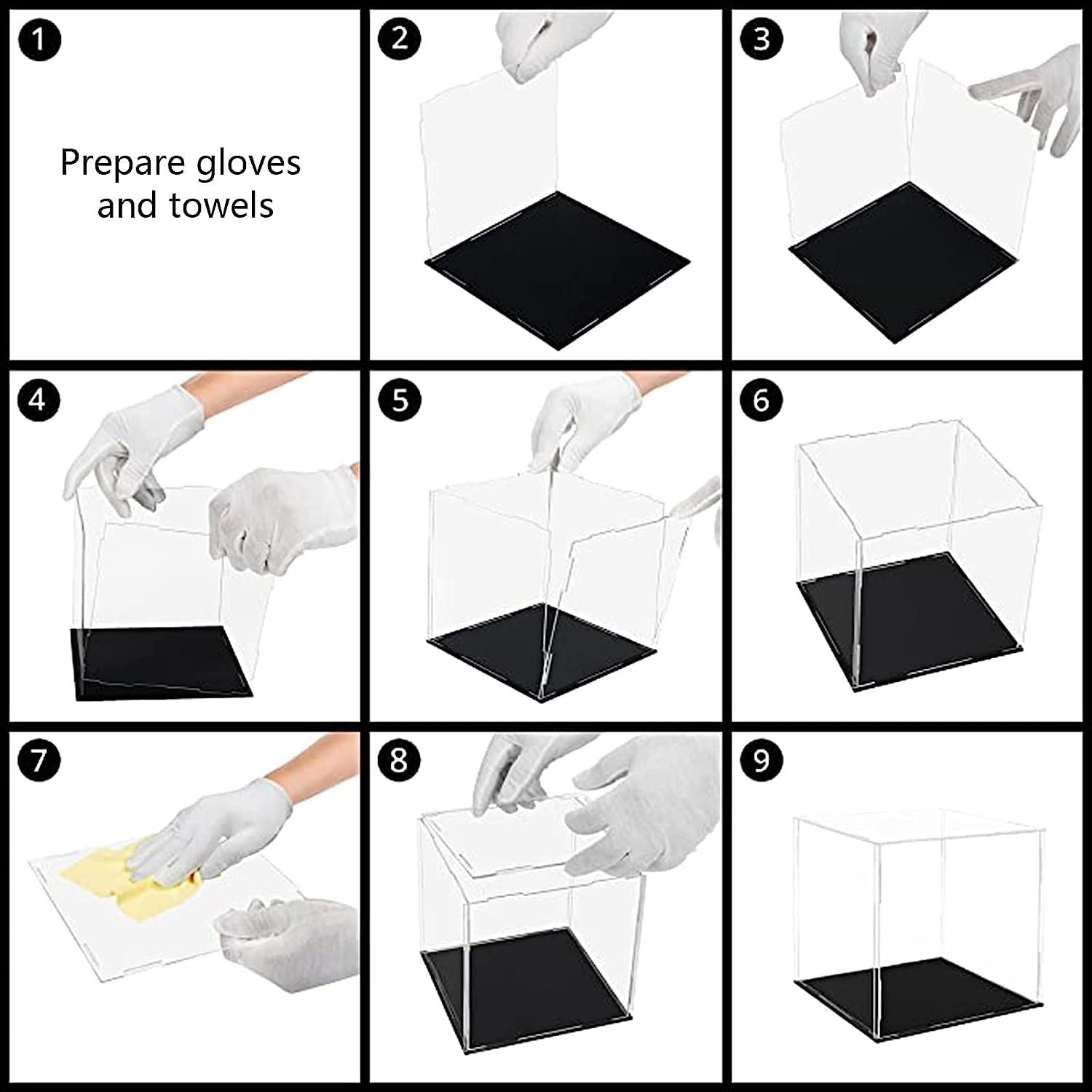 1

Prepare gloves and towels

2

3

4

5

6

7

8

9