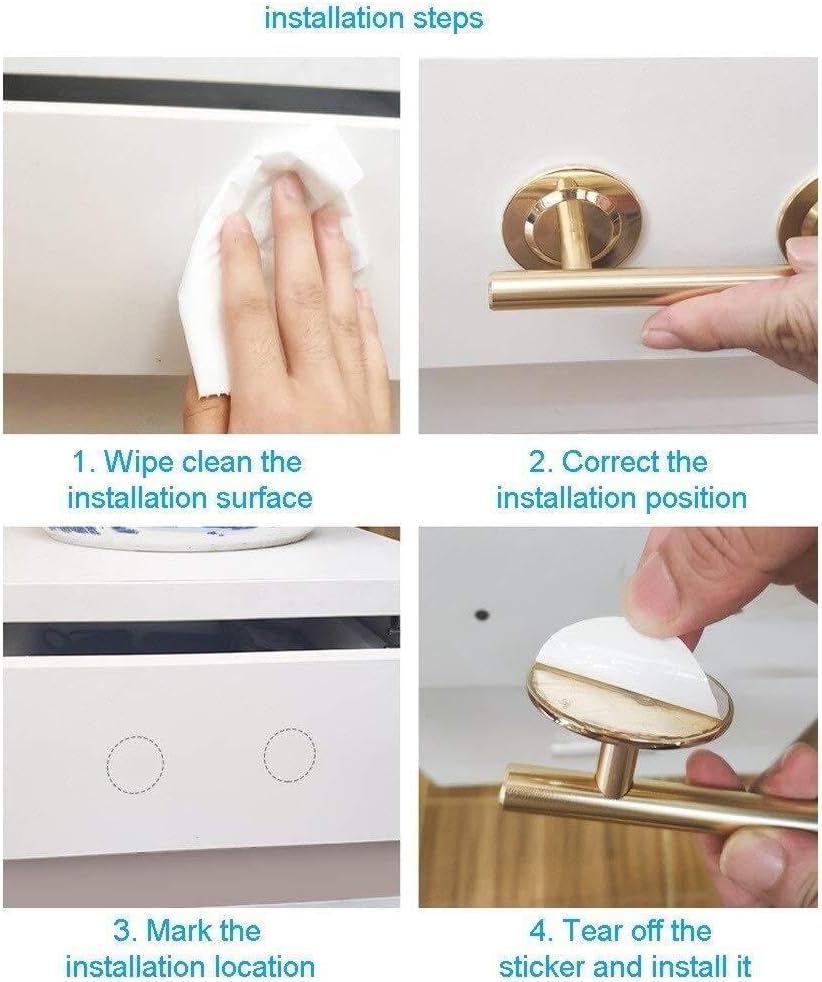 installation steps

1. Wipe clean the installation surface

2. Correct the installation position

3. Mark the installation location

4. Tear off the sticker and install it