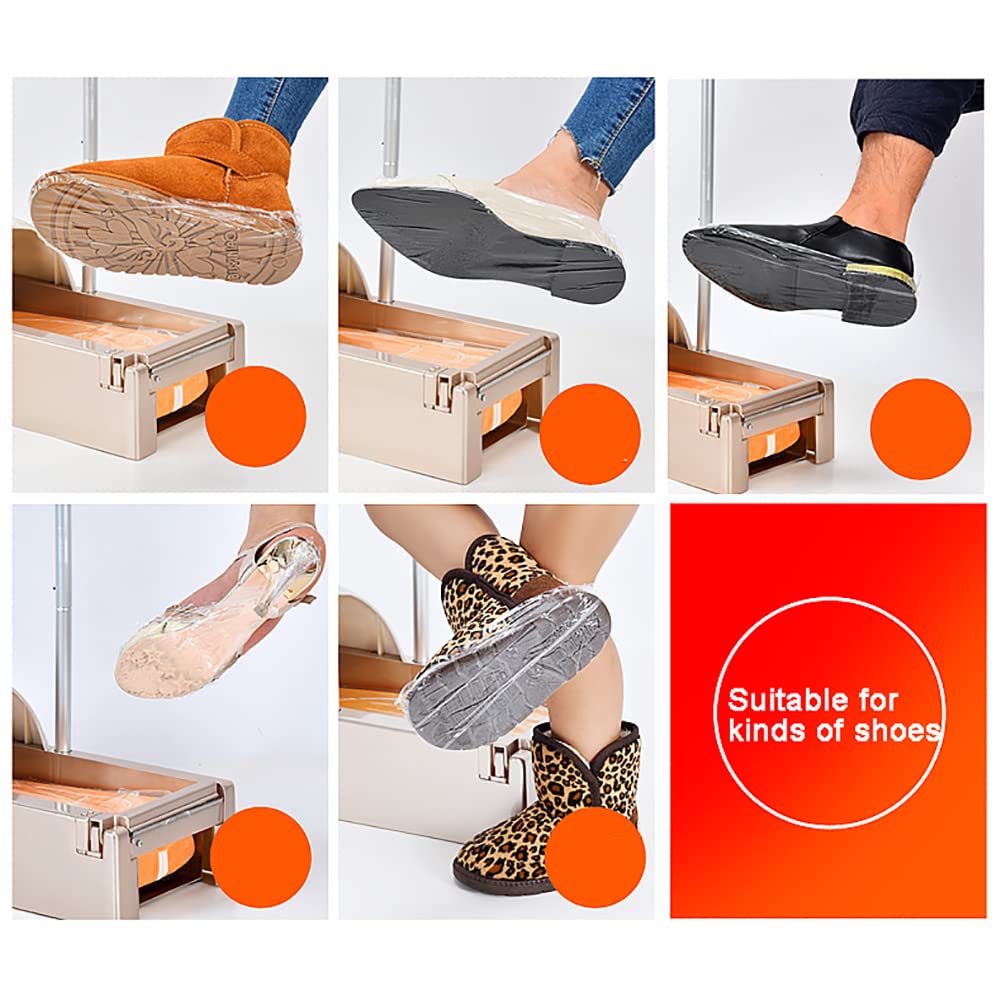 Suitable for kinds of shoes