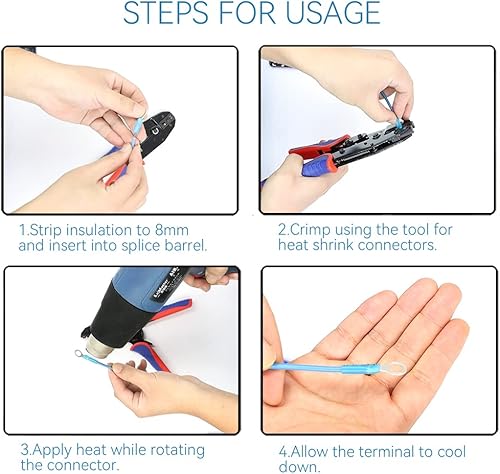 STEPS FOR USAGE

1.Strip insulation to 8mm and insert into splice barrel.

2.Crimp using the tool for heat shrink connectors.

3.Apply heat while rotating the connector.

4.Allow the terminal to cool down.