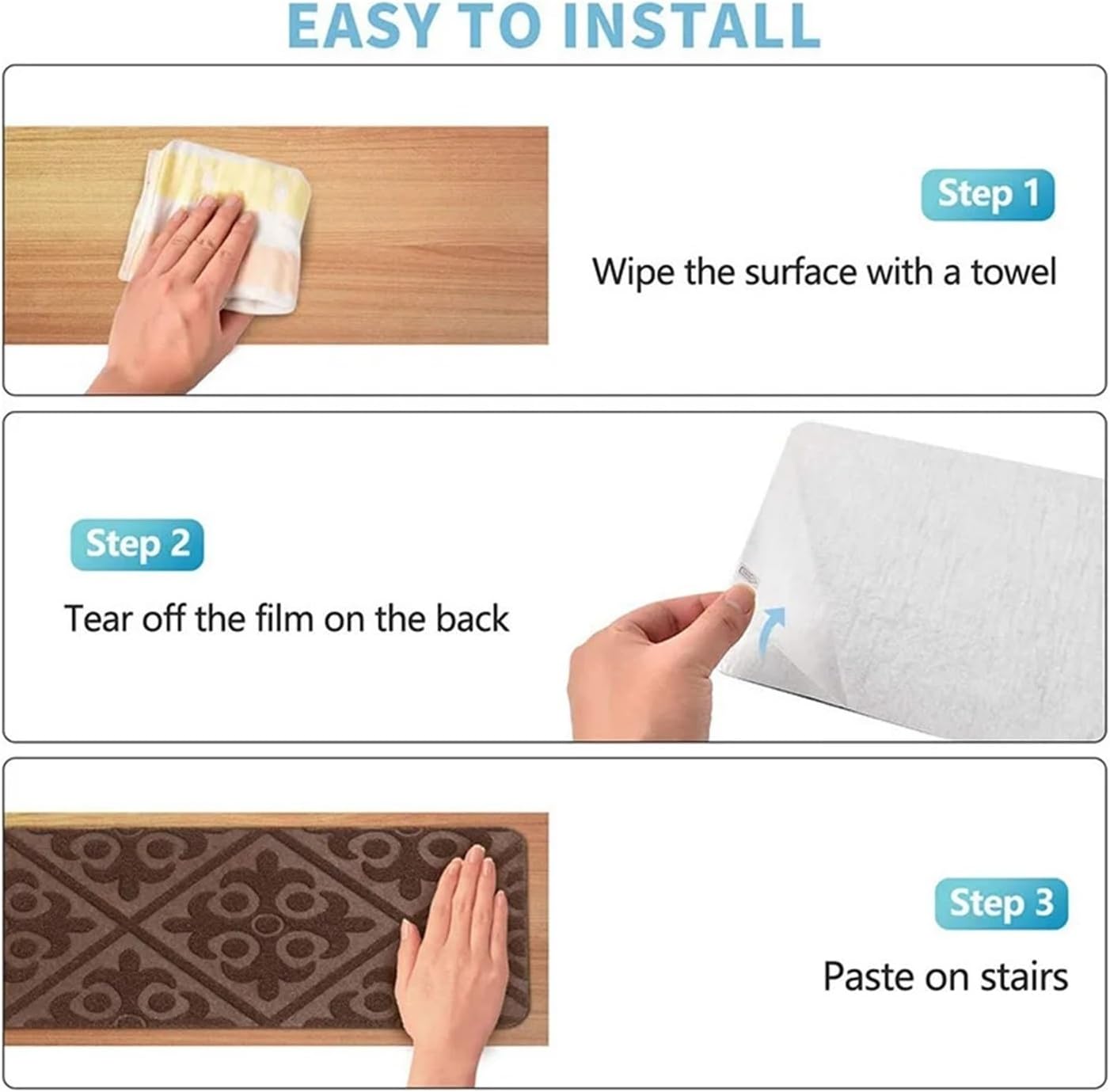 EASY TO INSTALL

Step 1

Wipe the surface with a towel

Step 2

Tear off the film on the back

Step 3

Paste on stairs