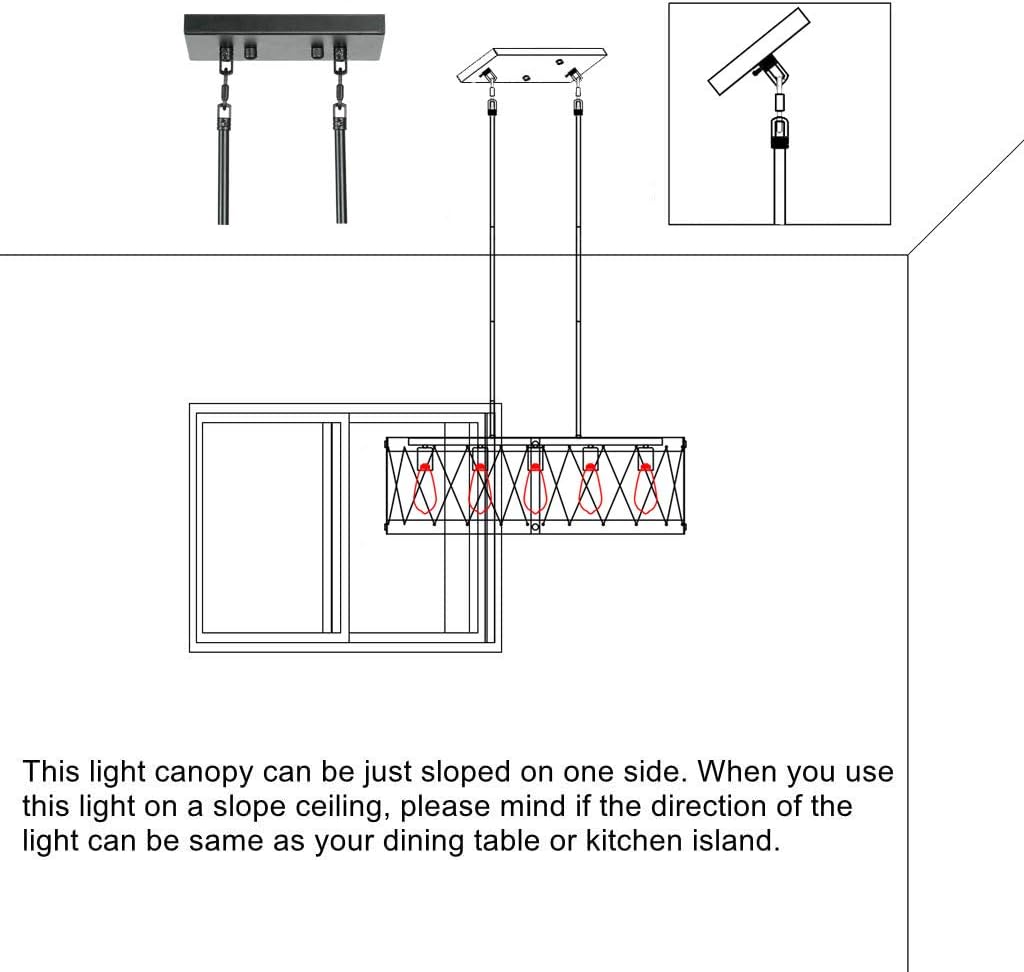 This light canopy can be just sloped on one side. When you use this light on a slope ceiling, please mind if the direction of the light can be same as your dining table or kitchen island.