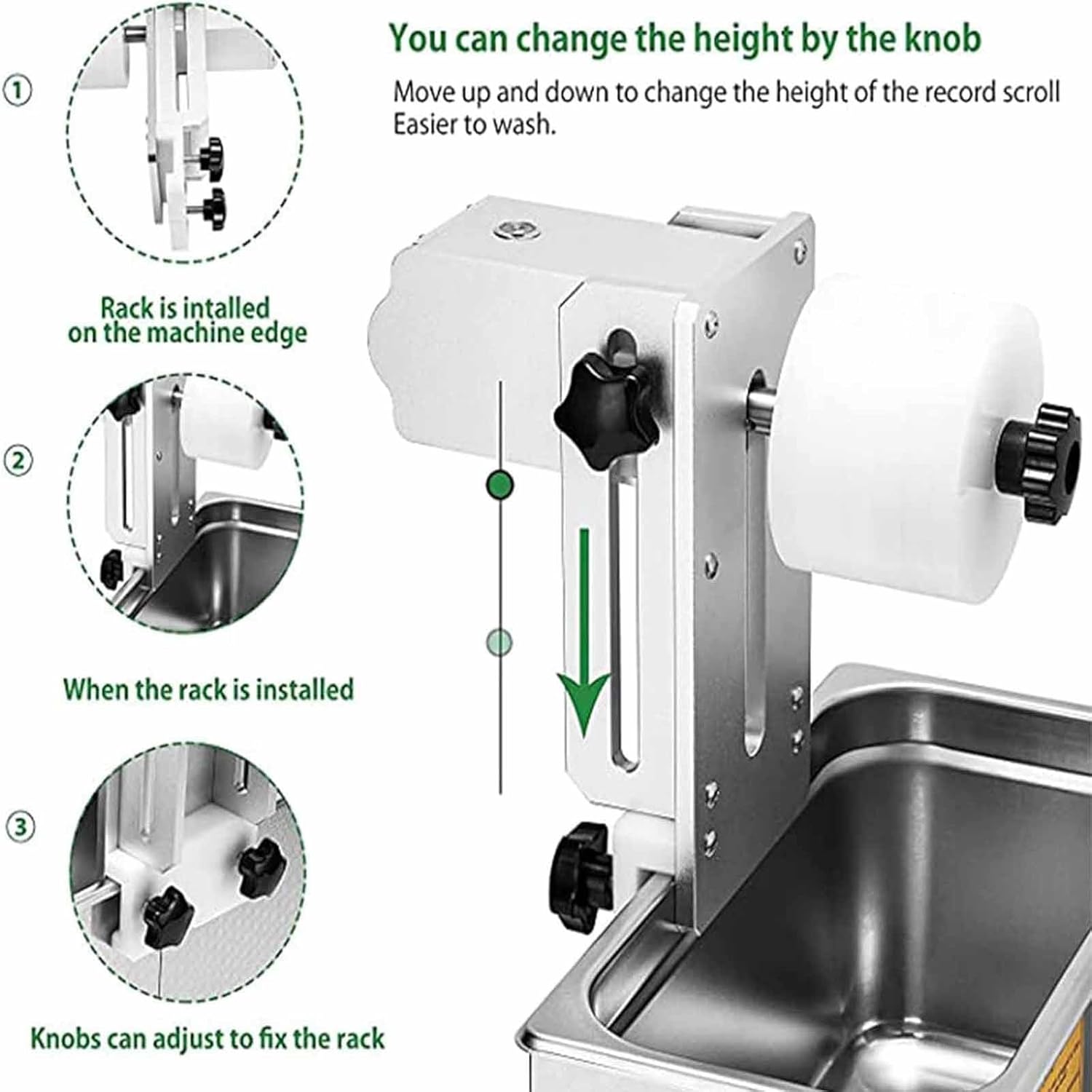 You can change the height by the knob

Move up and down to change the height of the record scroll
Easier to wash.

①

Rack is intalled on the machine edge

②

When the rack is installed

③

Knobs can adjust to fix the rack