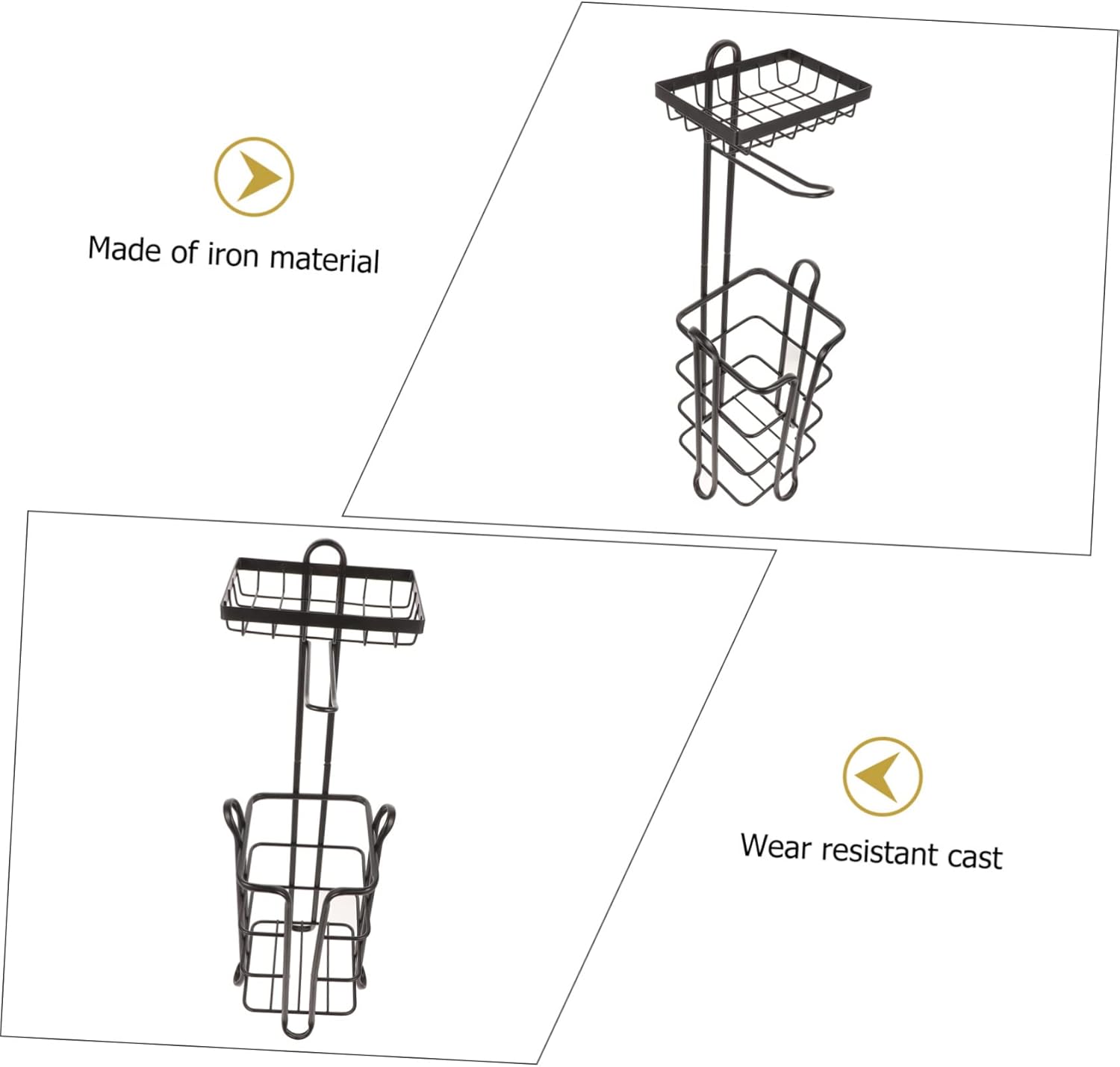 Made of iron material

Wear resistant cast