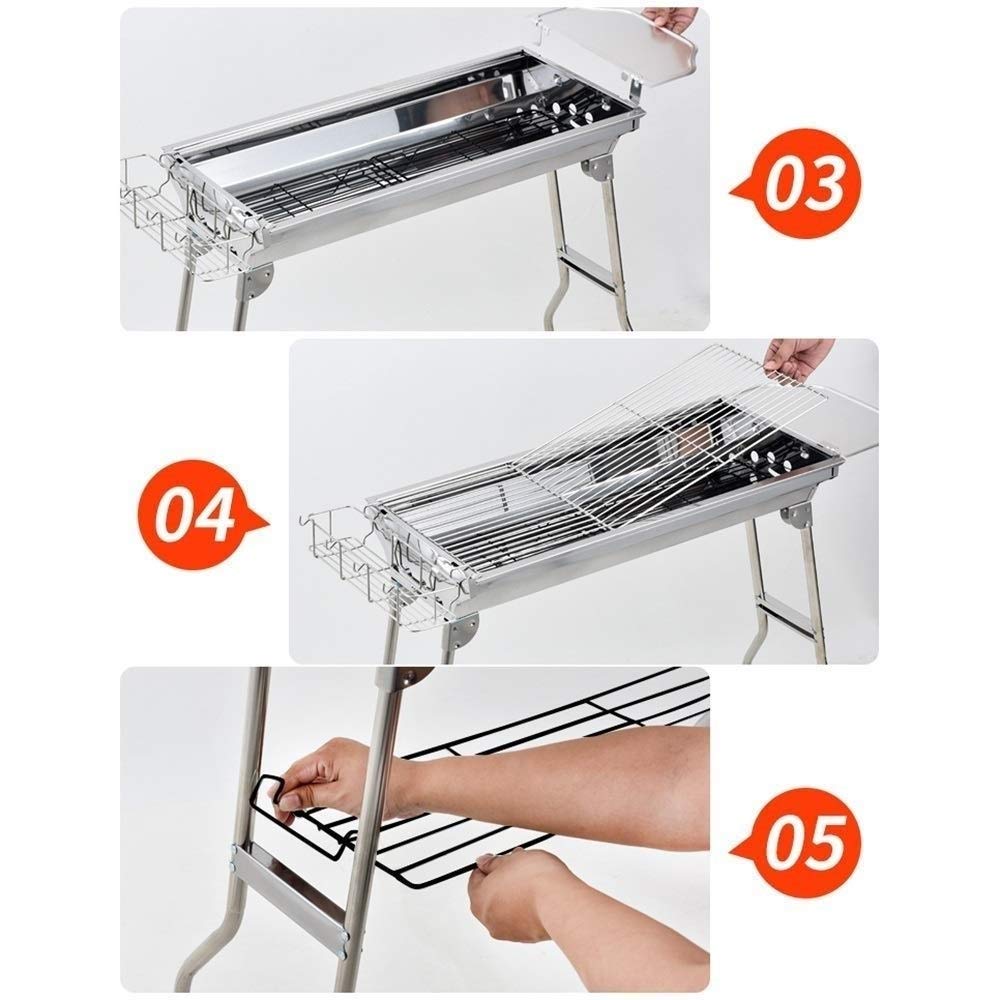 03

04

05