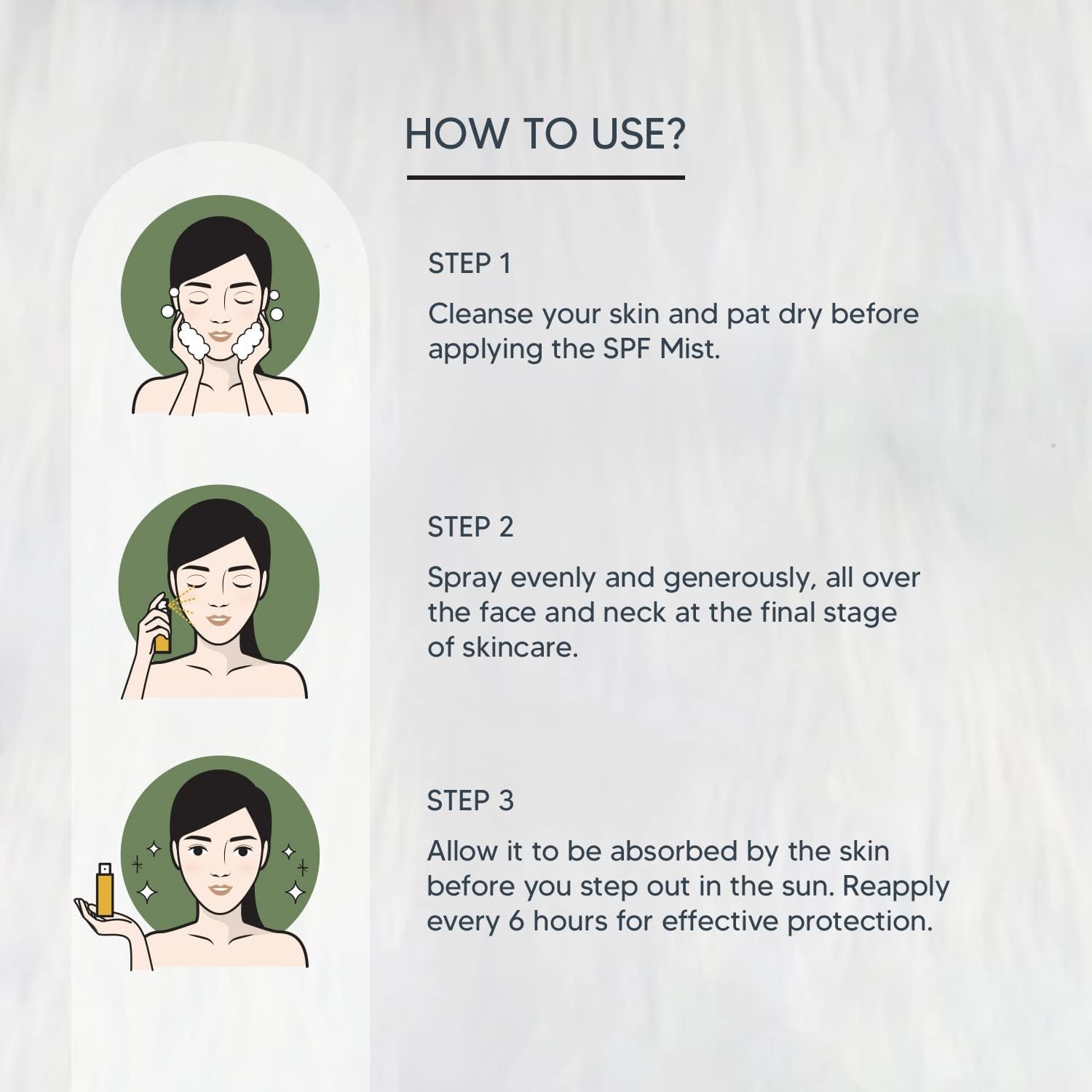 HOW TO USE?

STEP 1

Cleanse your skin and pat dry before applying the SPF Mist.

STEP 2

Spray evenly and generously, all over the face and neck at the final stage of skincare.

STEP 3

Allow it to be absorbed by the skin before you step out in the sun. Reapply every 6 hours for effective protection.