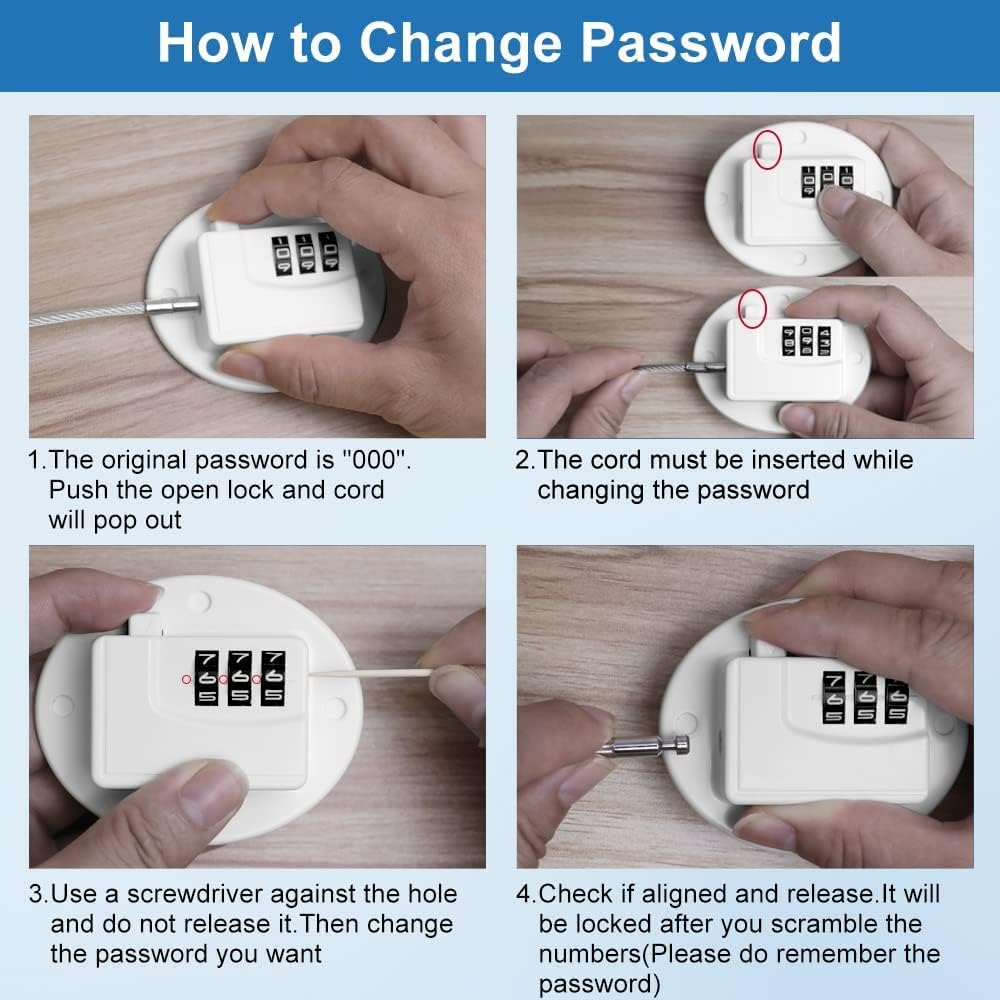 How to Change Password

1.The original password is "000". Push the open lock and cord will pop out

2.The cord must be inserted while changing the password

3.Use a screwdriver against the hole and do not release it.Then change the password you want

4.Check if aligned and release.It will be locked after you scramble the numbers(Please do remember the password)