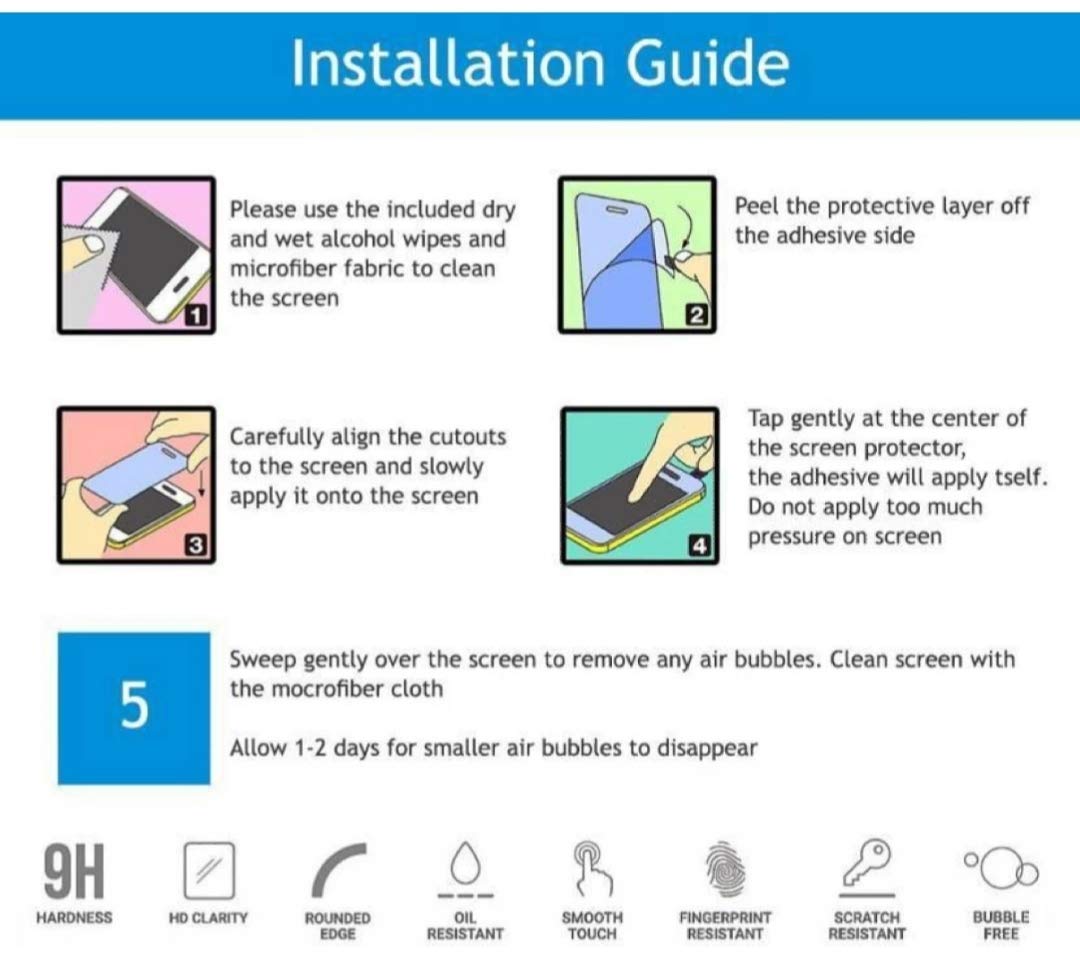 Installation Guide

1

Please use the included dry and wet alcohol wipes and microfiber fabric to clean the screen

2

Peel the protective layer off the adhesive side

3

Carefully align the cutouts to the screen and slowly apply it onto the screen

4

Tap gently at the center of the screen protector, the adhesive will apply tself. Do not apply too much pressure on screen

5

Sweep gently over the screen to remove any air bubbles. Clean screen with the mocrofiber cloth

Allow 1-2 days for smaller air bubbles to disappear

9H
HARDNESS

HD CLARITY

ROUNDED EDGE

OIL RESISTANT

SMOOTH TOUCH

FINGERPRINT RESISTANT

SCRATCH RESISTANT

BUBBLE FREE