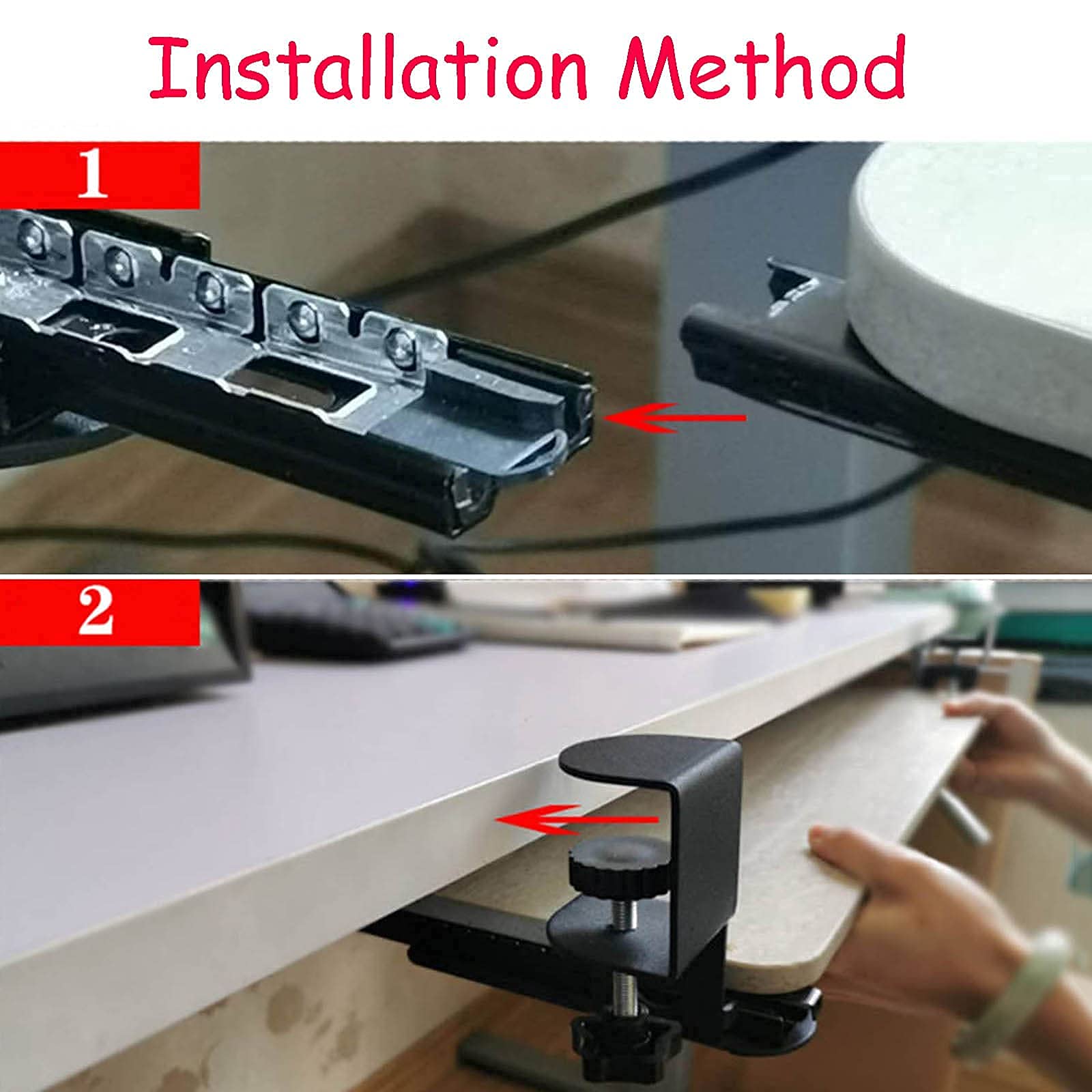 Installation Method

1

2