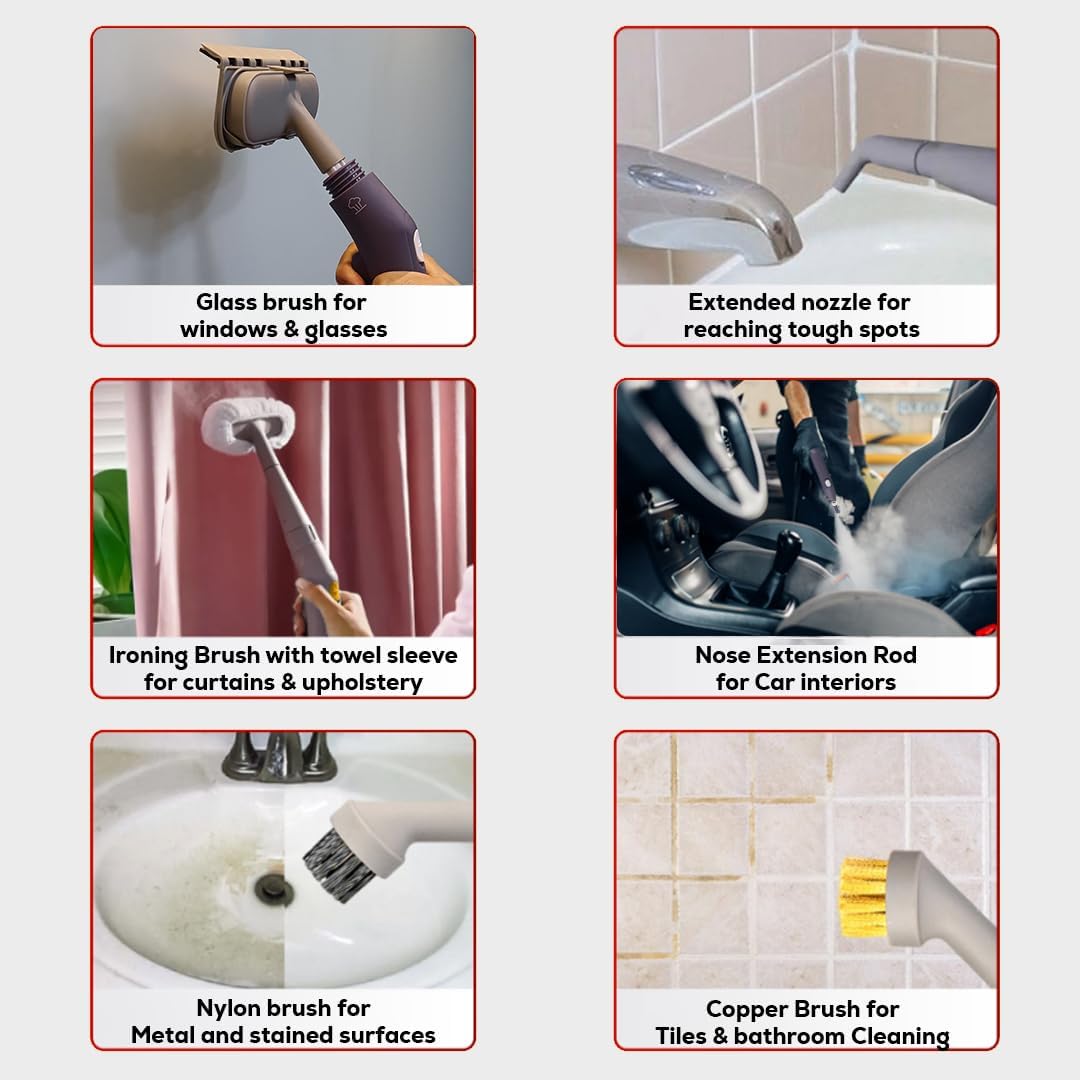 Glass brush for windows & glasses

Extended nozzle for reaching tough spots

Ironing Brush with towel sleeve for curtains & upholstery

Nose Extension Rod for Car interiors

Nylon brush for Metal and stained surfaces

Copper Brush for Tiles & bathroom Cleaning